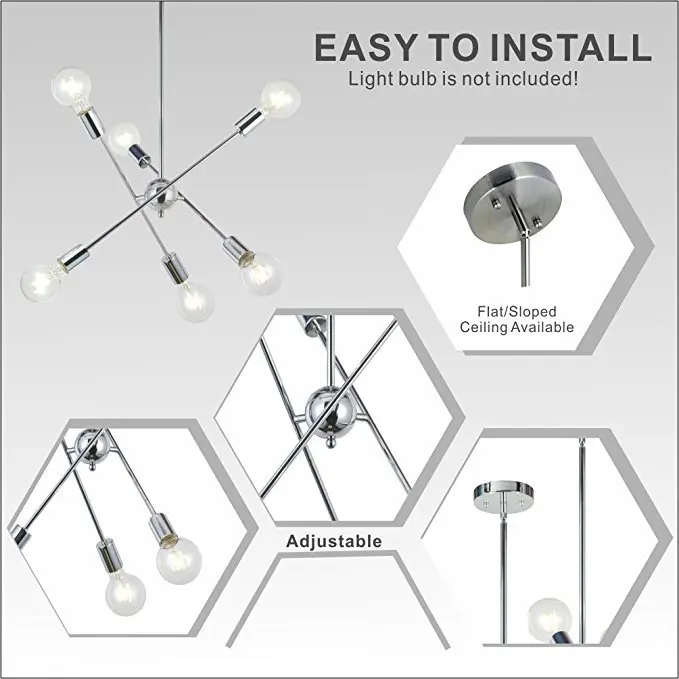 EASY TO INSTALL
Light bulb is not included!

Flat/Sloped Ceiling Available

Adjustable