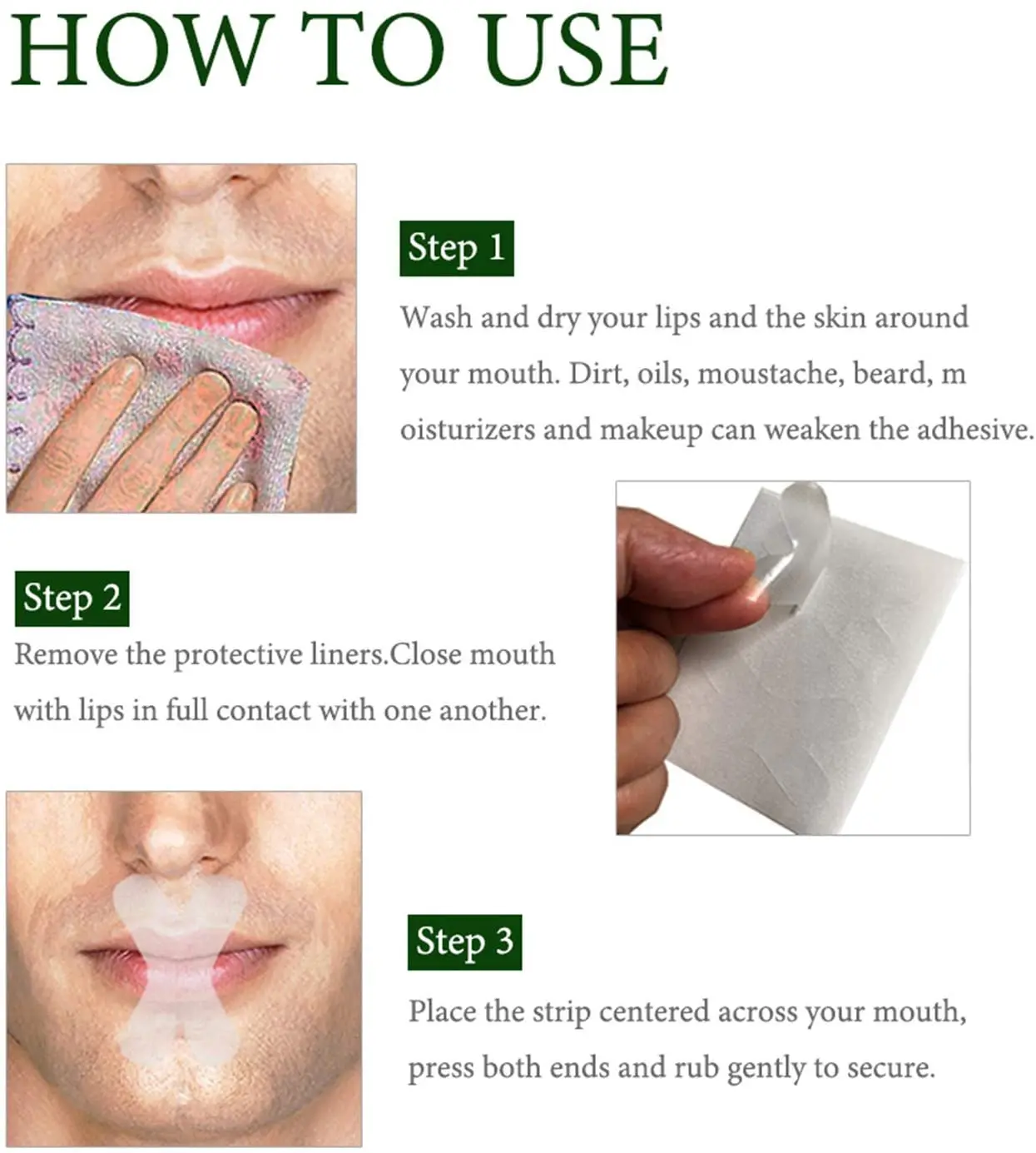 HOW TO USE

Step 1

Wash and dry your lips and the skin around your mouth. Dirt, oils, moustache, beard, m oisturizers and makeup can weaken the adhesive.

Step 2

Remove the protective liners.Close mouth with lips in full contact with one another.

Step 3

Place the strip centered across your mouth, press both ends and rub gently to secure.