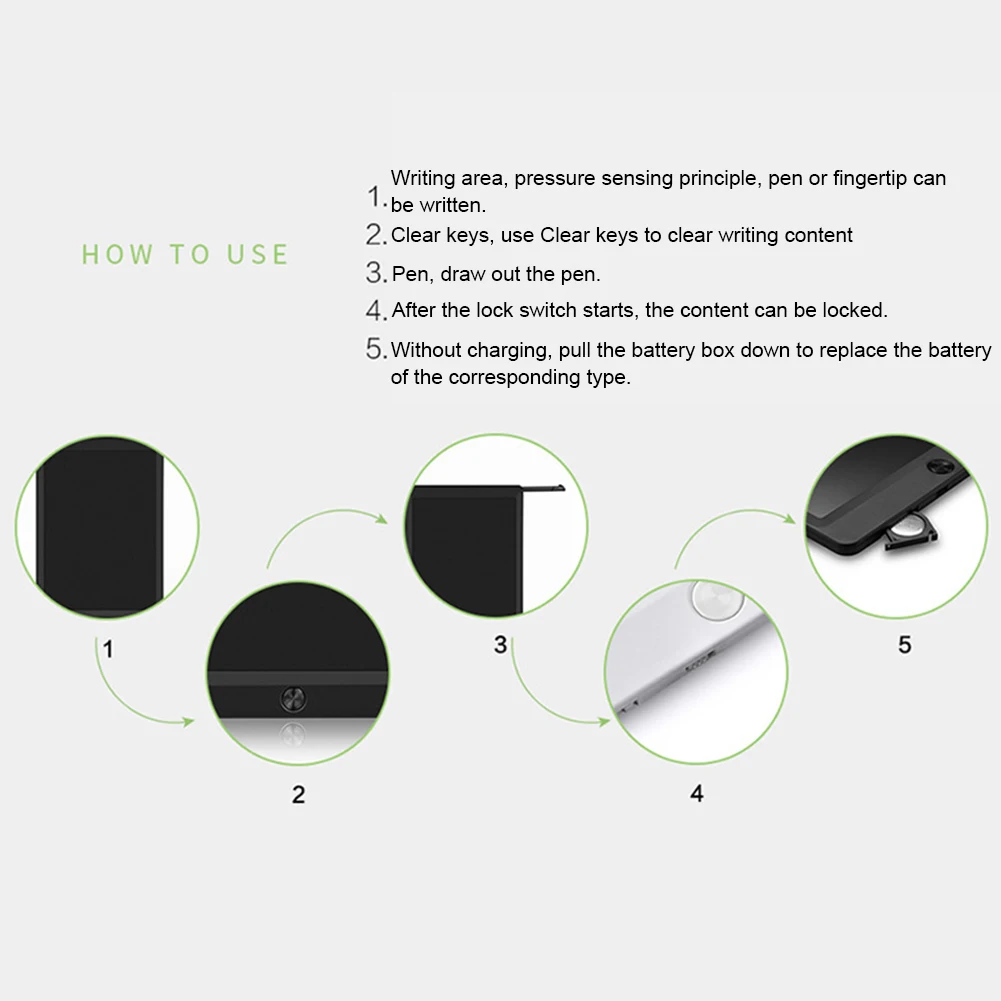 HOW TO USE

1. Writing area, pressure sensing principle, pen or fingertip can be written.

2. Clear keys, use Clear keys to clear writing content

3. Pen, draw out the pen.

4. After the lock switch starts, the content can be locked.

5. Without charging, pull the battery box down to replace the battery of the corresponding type.

1

2

3

4

5