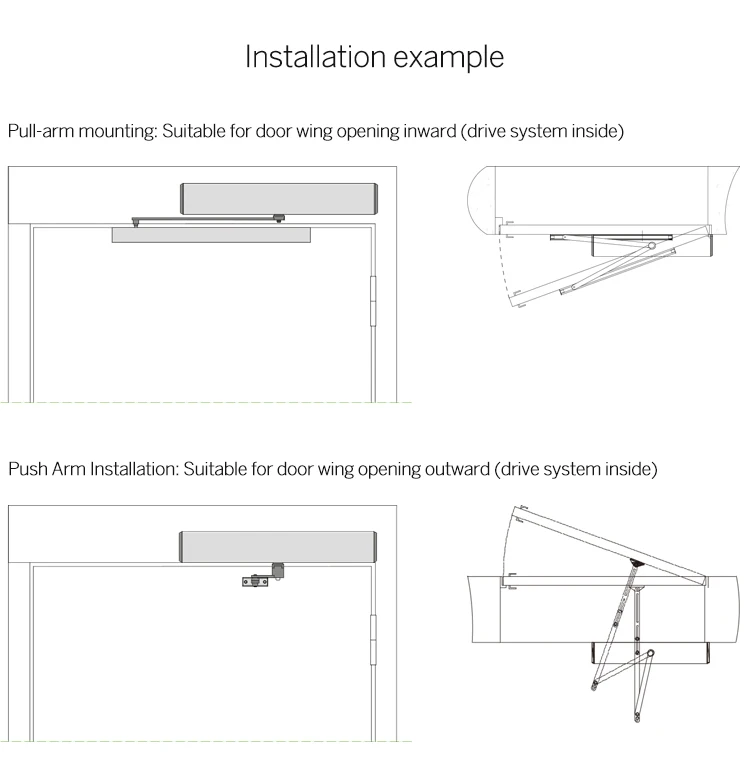 Installation example

Pull-arm mounting: Suitable for door wing opening inward (drive system inside)

Push Arm Installation: Suitable for door wing opening outward (drive system inside)