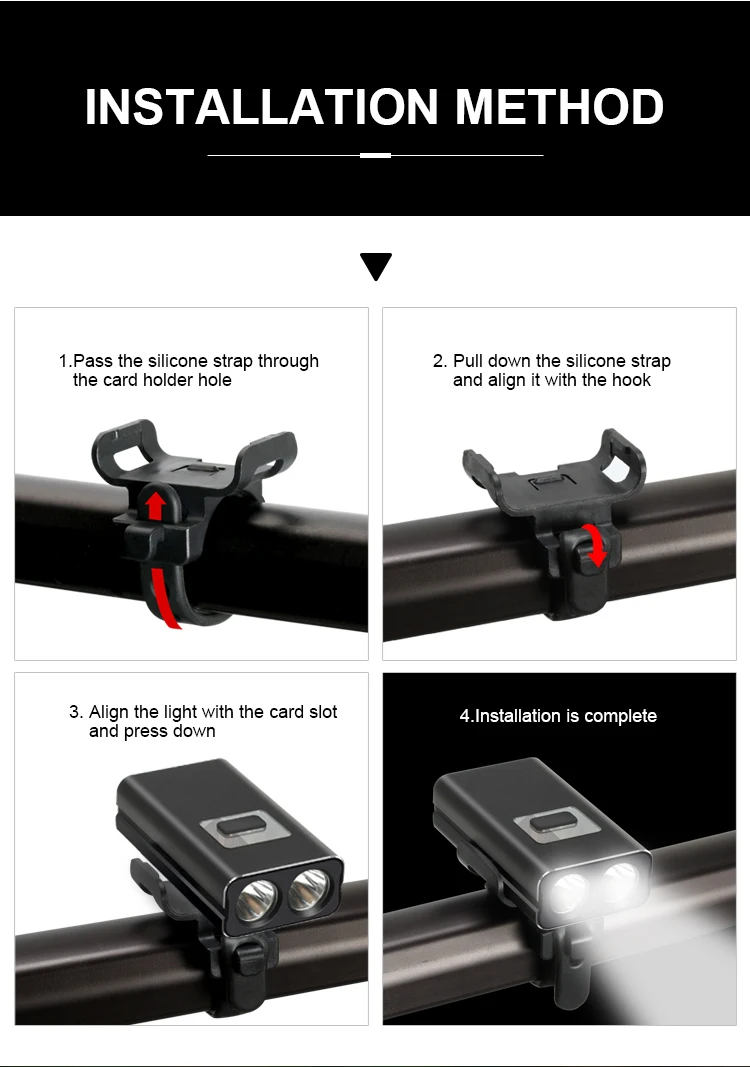 INSTALLATION METHOD

1.Pass the silicone strap through the card holder hole

2. Pull down the silicone strap and align it with the hook

3. Align the light with the card slot and press down

4.Installation is complete