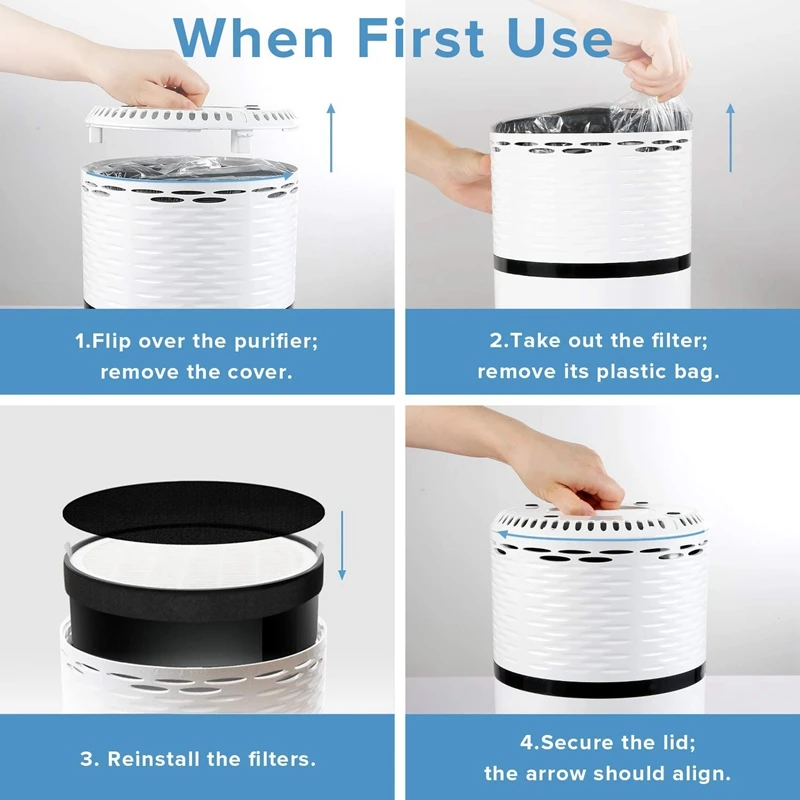 When First Use

1.Flip over the purifier; remove the cover.

2.Take out the filter; remove its plastic bag.

3. Reinstall the filters.

4.Secure the lid; the arrow should align.