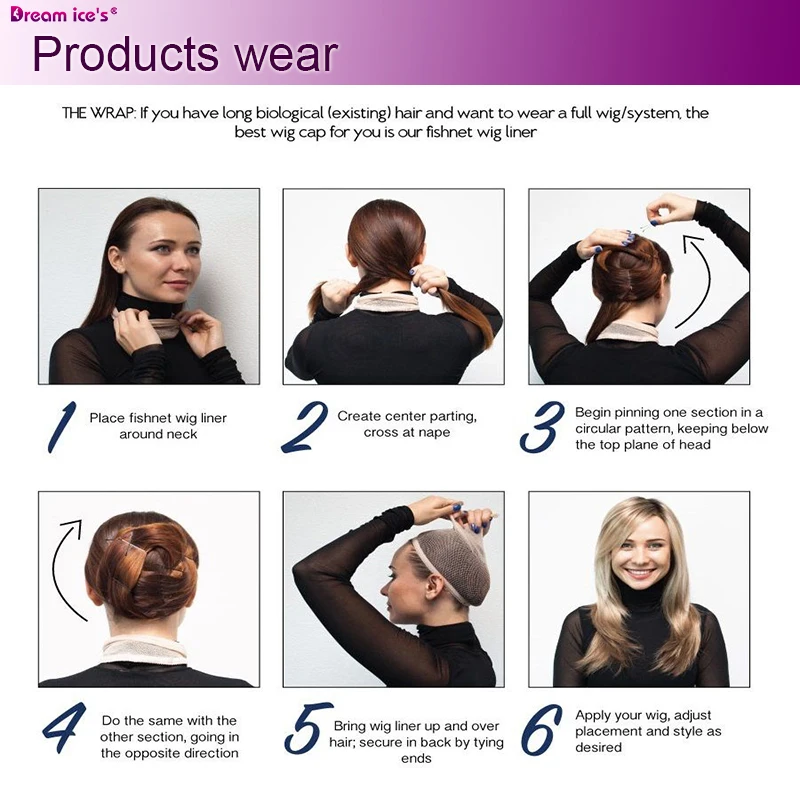 Dream ice's®

Products wear

THE WRAP: If you have long biological (existing) hair and want to wear a full wig/system, the best wig cap for you is our fishnet wig liner

1 Place fishnet wig liner around neck

2 Create center parting, cross at nape

3 Begin pinning one section in a circular pattern, keeping below the top plane of head

4 Do the same with the other section, going in the opposite direction

5 Bring wig liner up and over hair; secure in back by tying ends

6 Apply your wig, adjust placement and style as desired