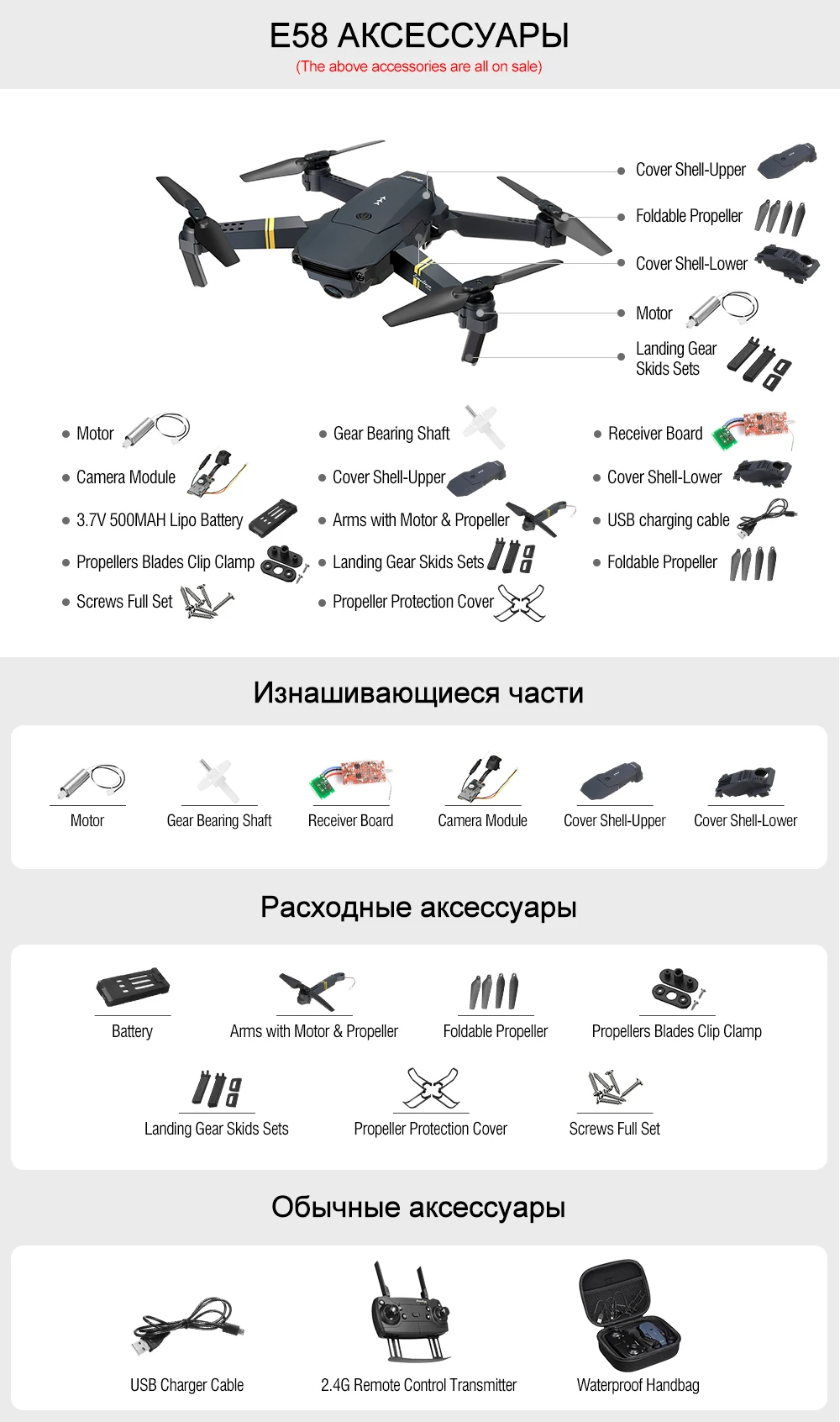 E58 АКСЕССУАРЫ
(The above accessories are all on sale)

Cover Shell-Upper
Foldable Propeller
Cover Shell-Lower
Motor
Landing Gear Skids Sets

Motor
Camera Module
3.7V 500MAH Lipo Battery
Propellers Blades Clip Clamp
Screws Full Set

Gear Bearing Shaft
Cover Shell-Upper
Arms with Motor & Propeller
Landing Gear Skids Sets
Propeller Protection Cover

Receiver Board
Cover Shell-Lower
USB charging cable
Foldable Propeller

Изнашивающиеся части

Motor
Gear Bearing Shaft
Receiver Board
Camera Module
Cover Shell-Upper
Cover Shell-Lower

Расходные аксессуары

Battery
Arms with Motor & Propeller
Foldable Propeller
Propellers Blades Clip Clamp
Landing Gear Skids Sets
Propeller Protection Cover
Screws Full Set

Обычные аксессуары

USB Charger Cable
2.4G Remote Control Transmitter
Waterproof Handbag