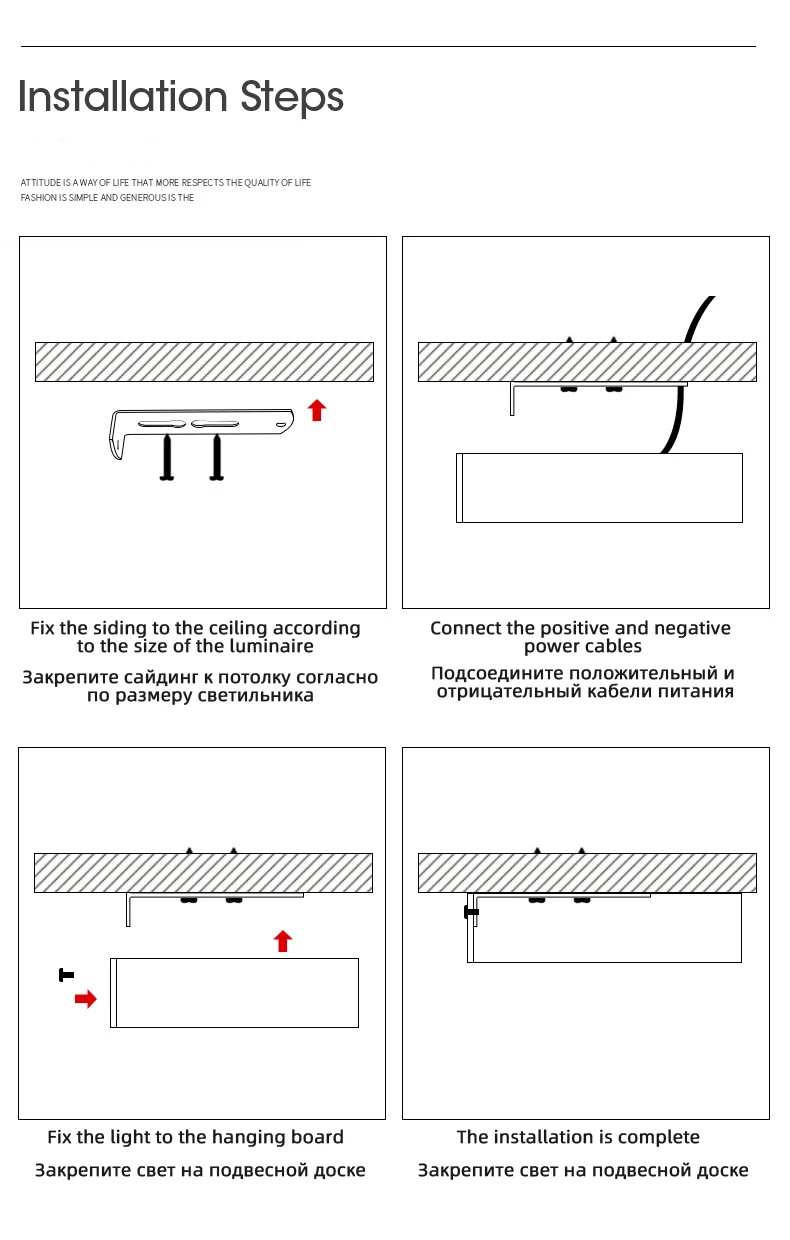 Installation Steps

ATTITUDE IS A WAY OF LIFE THAT MORE RESPECTS THE QUALITY OF LIFE
FASHION IS SIMPLE AND GENEROUS IS THE

Fix the siding to the ceiling according to the size of the luminaire

Закрепите сайдинг к потолку согласно по размеру светильника

Connect the positive and negative power cables

Подсоедините положительный и отрицательный кабели питания

Fix the light to the hanging board

Закрепите свет на подвесной доске

The installation is complete

Закрепите свет на подвесной доске