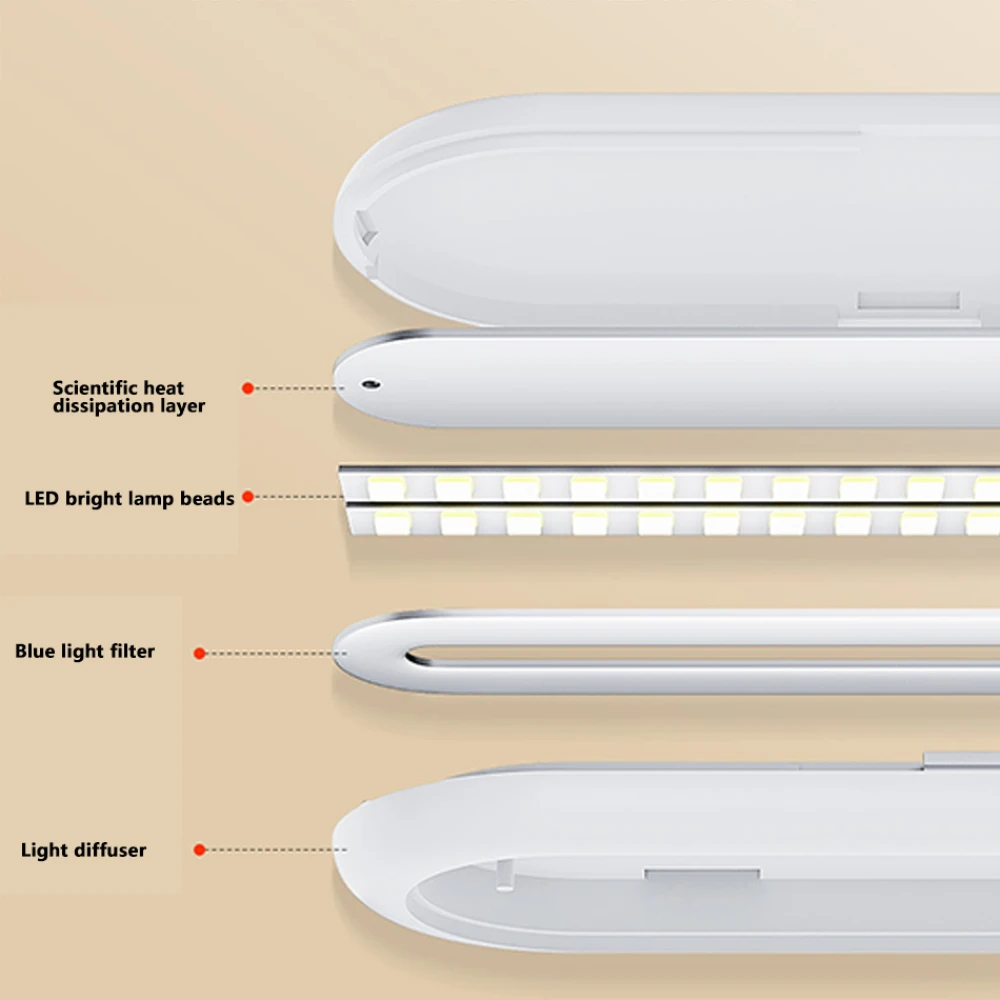 Scientific heat dissipation layer

LED bright lamp beads

Blue light filter

Light diffuser