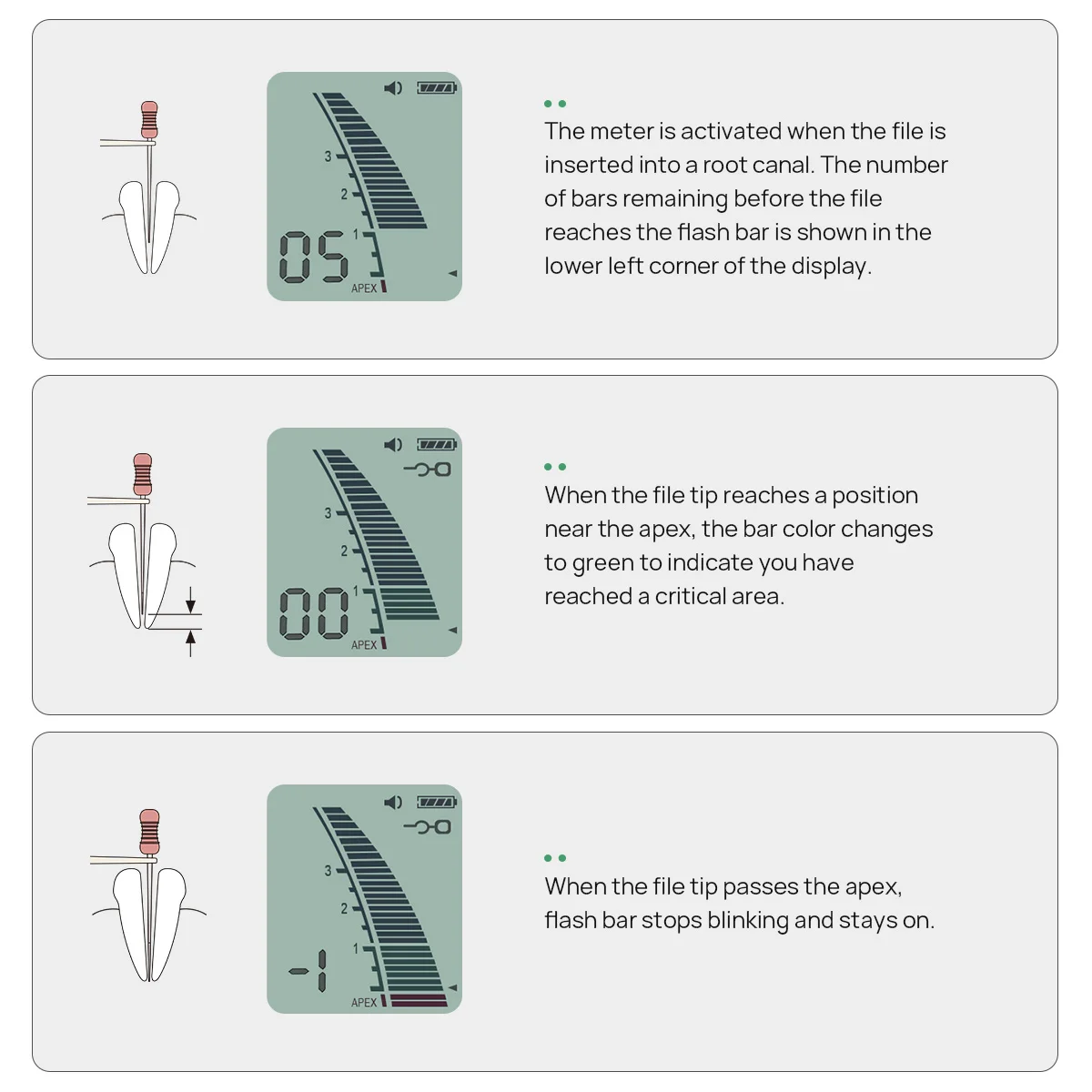 3
2
1
05
APEX

The meter is activated when the file is inserted into a root canal. The number of bars remaining before the file reaches the flash bar is shown in the lower left corner of the display.

3
2
1
00
APEX

When the file tip reaches a position near the apex, the bar color changes to green to indicate you have reached a critical area.

3
2
1
-1
APEX

When the file tip passes the apex, flash bar stops blinking and stays on.