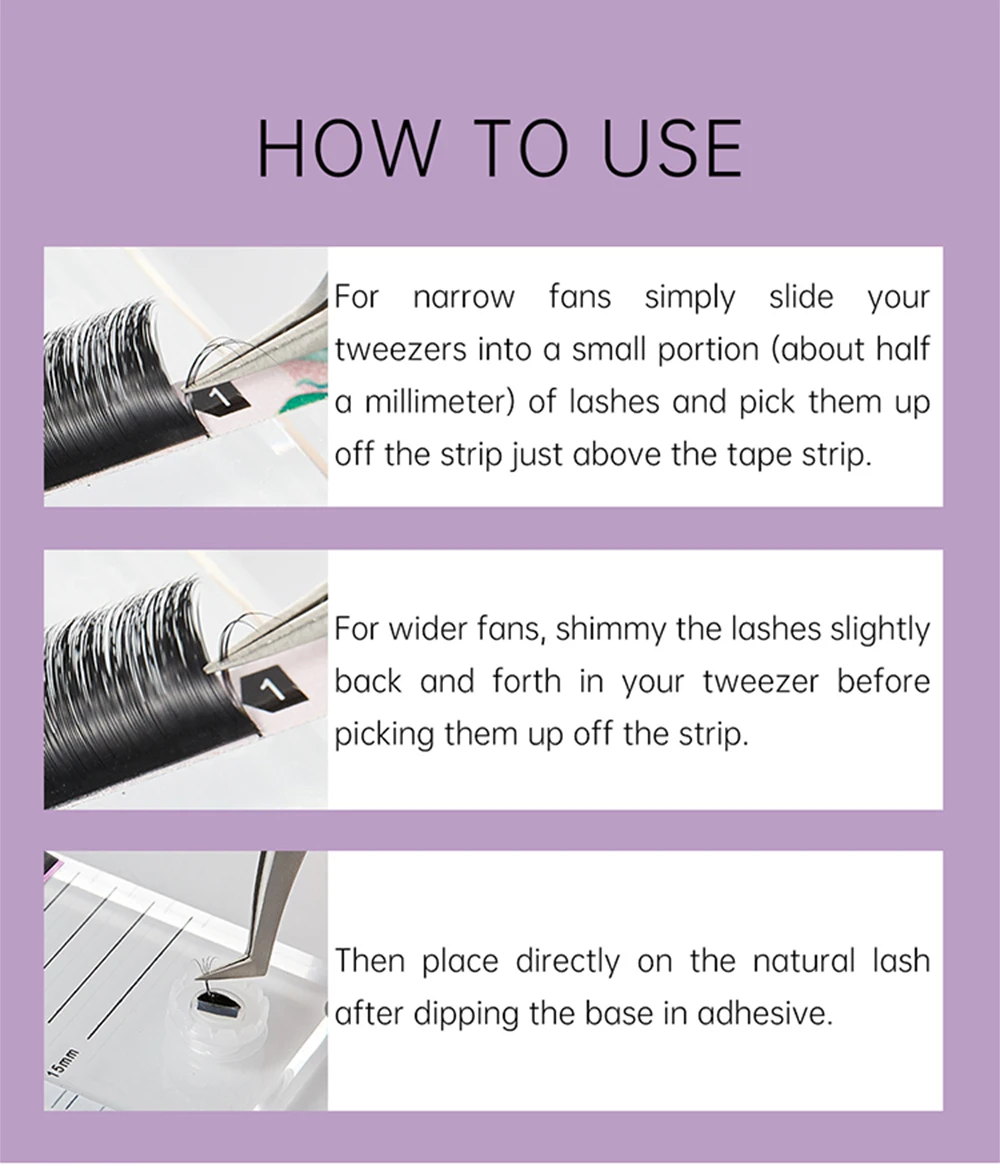 HOW TO USE

1

For narrow fans simply slide your tweezers into a small portion (about half a millimeter) of lashes and pick them up off the strip just above the tape strip.

1

For wider fans, shimmy the lashes slightly back and forth in your tweezer before picking them up off the strip.

15mm

Then place directly on the natural lash after dipping the base in adhesive.