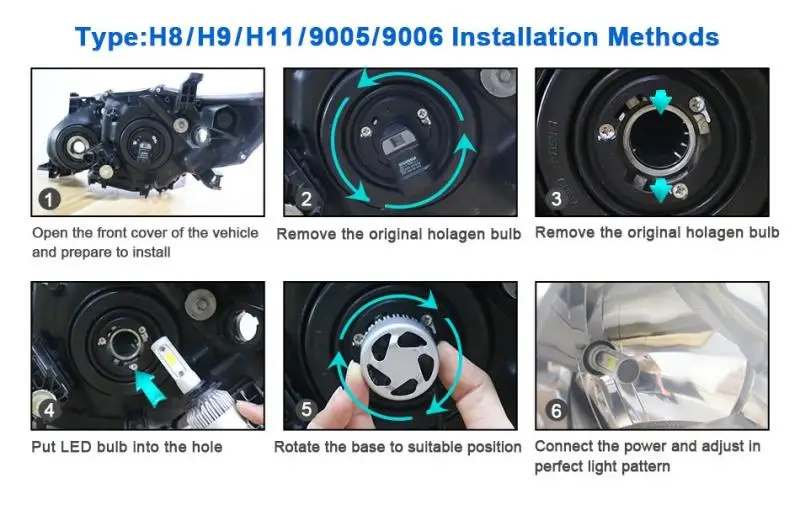 Type:H8/H9/H11/9005/9006 Installation Methods

1
Open the front cover of the vehicle and prepare to install

2
Remove the original holagen bulb

3
Remove the original holagen bulb

4
Put LED bulb into the hole

5
Rotate the base to suitable position

6
Connect the power and adjust in perfect light pattern