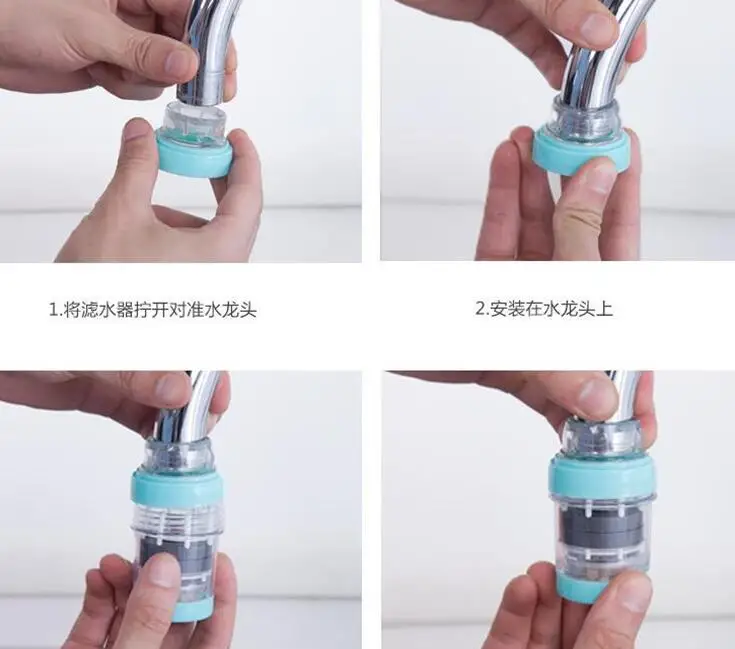 1.将滤水器拧开对准水龙头

2.安装在水龙头上