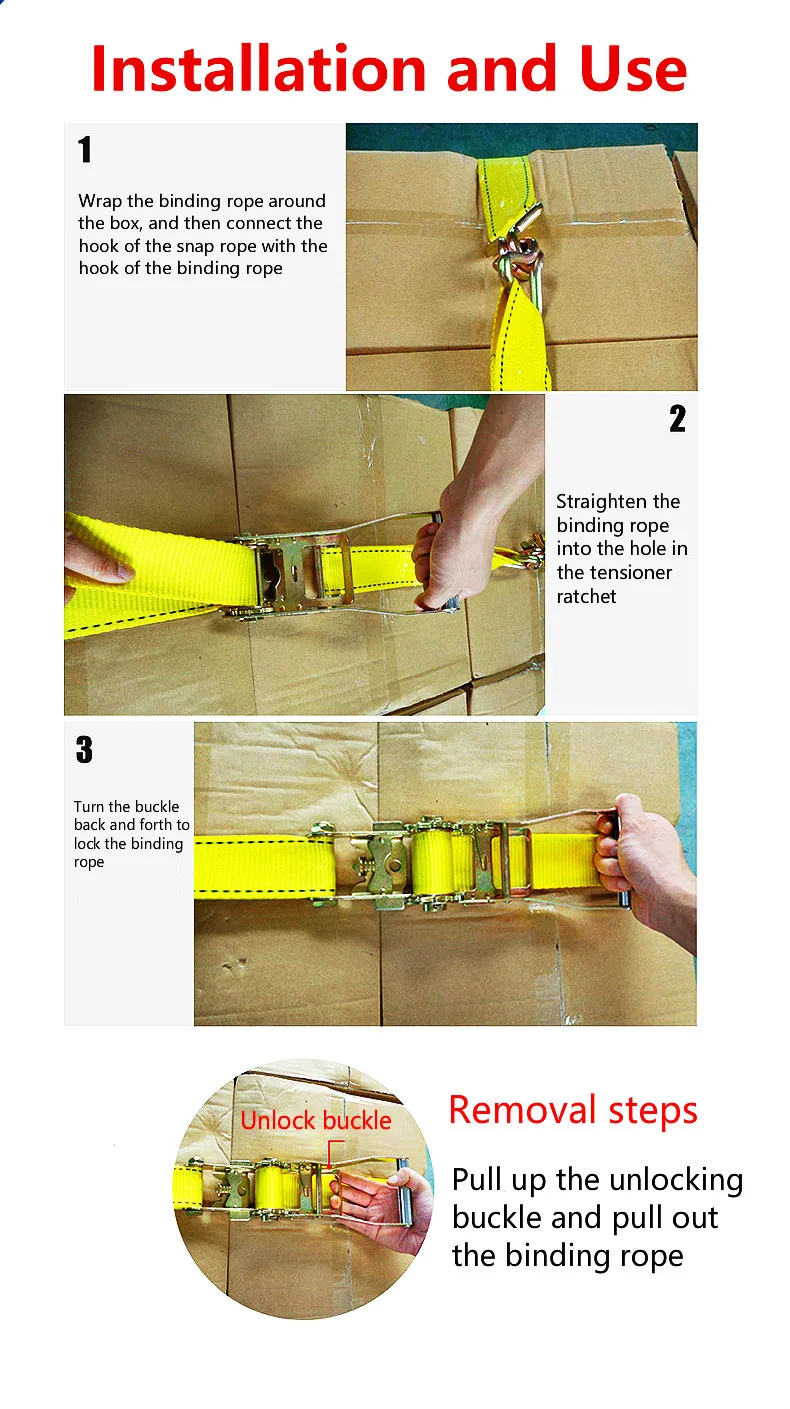 Installation and Use

1

Wrap the binding rope around the box, and then connect the hook of the snap rope with the hook of the binding rope

2

Straighten the binding rope into the hole in the tensioner ratchet

3

Turn the buckle back and forth to lock the binding rope

Unlock buckle

Removal steps

Pull up the unlocking buckle and pull out the binding rope