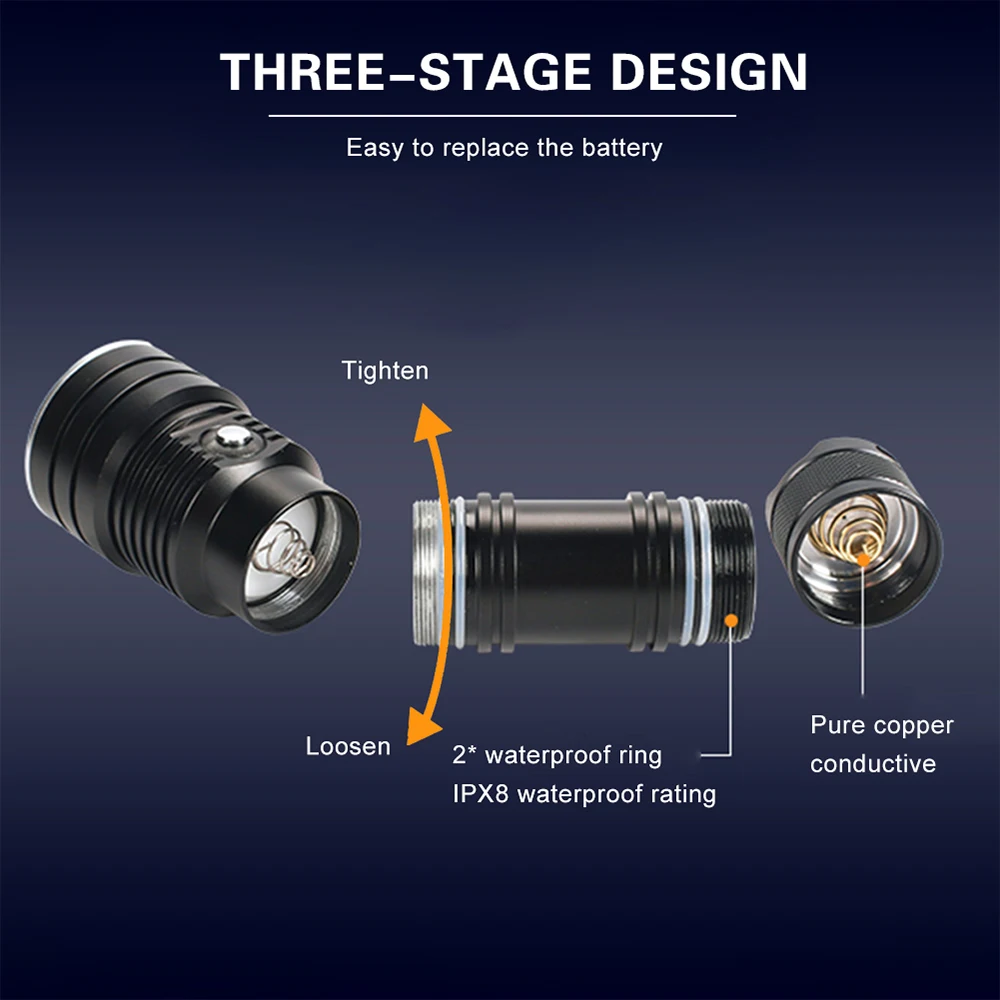 THREE–STAGE DESIGN

Easy to replace the battery

Tighten

Loosen

2* waterproof ring
IPX8 waterproof rating

Pure copper conductive