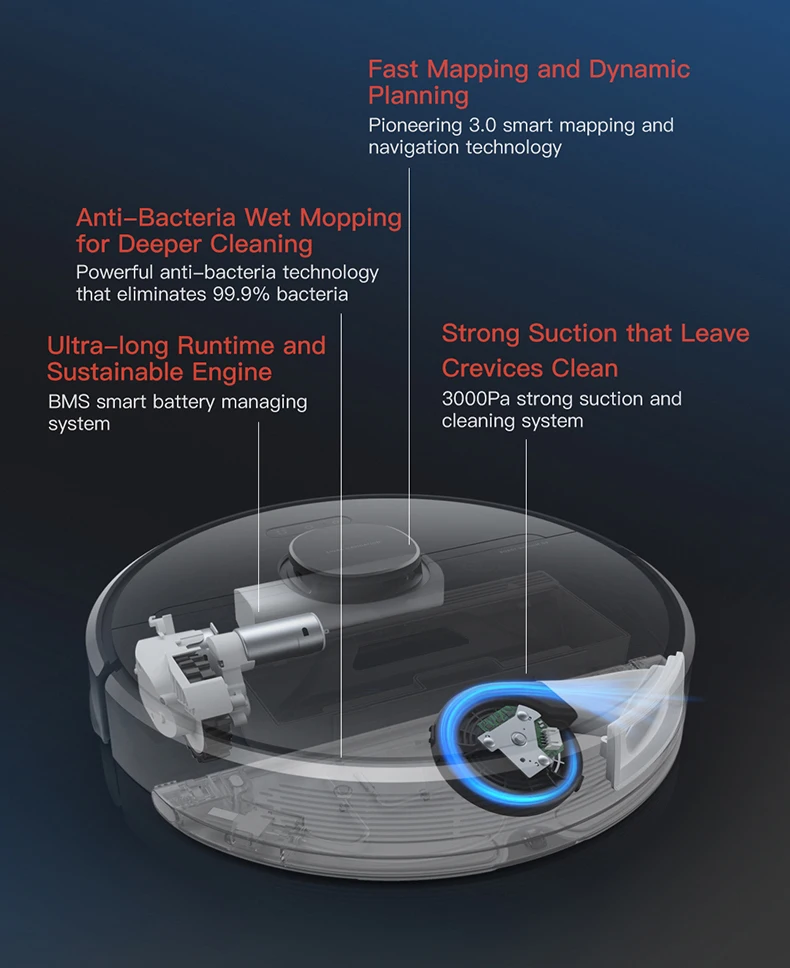 Fast Mapping and Dynamic Planning
Pioneering 3.0 smart mapping and navigation technology

Anti–Bacteria Wet Mopping for Deeper Cleaning
Powerful anti–bacteria technology that eliminates 99.9% bacteria

Ultra–long Runtime and Sustainable Engine
BMS smart battery managing system

Strong Suction that Leave Crevices Clean
3000Pa strong suction and cleaning system