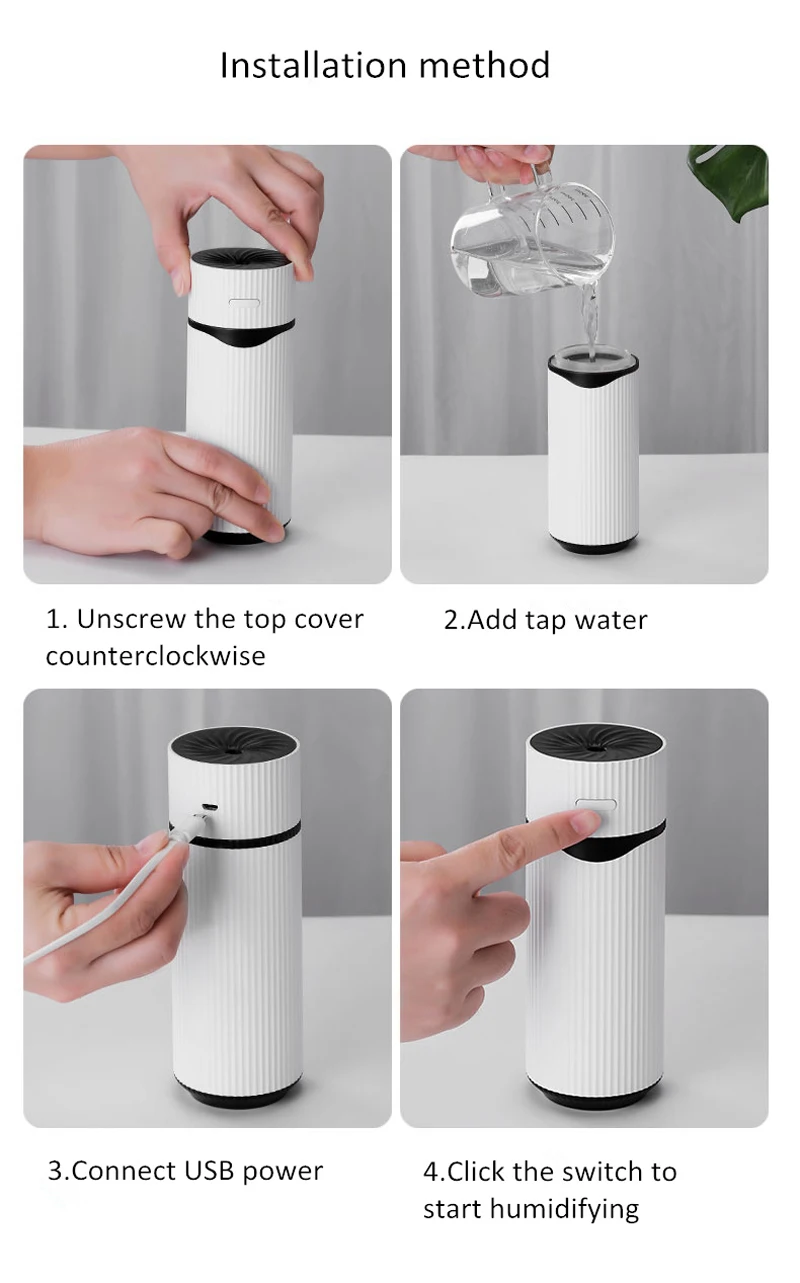 Installation method

1. Unscrew the top cover counterclockwise

2.Add tap water

3.Connect USB power

4.Click the switch to start humidifying