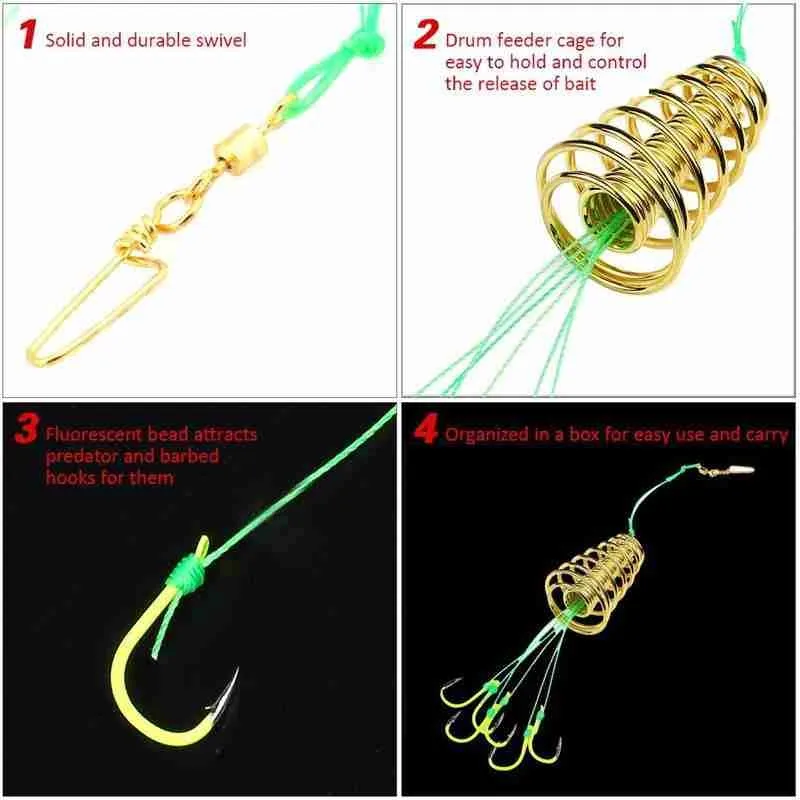 1 Solid and durable swivel

2 Drum feeder cage for easy to hold and control the release of bait

3 Fluorescent bead attracts predator and barbed hooks for them

4 Organized in a box for easy use and carry