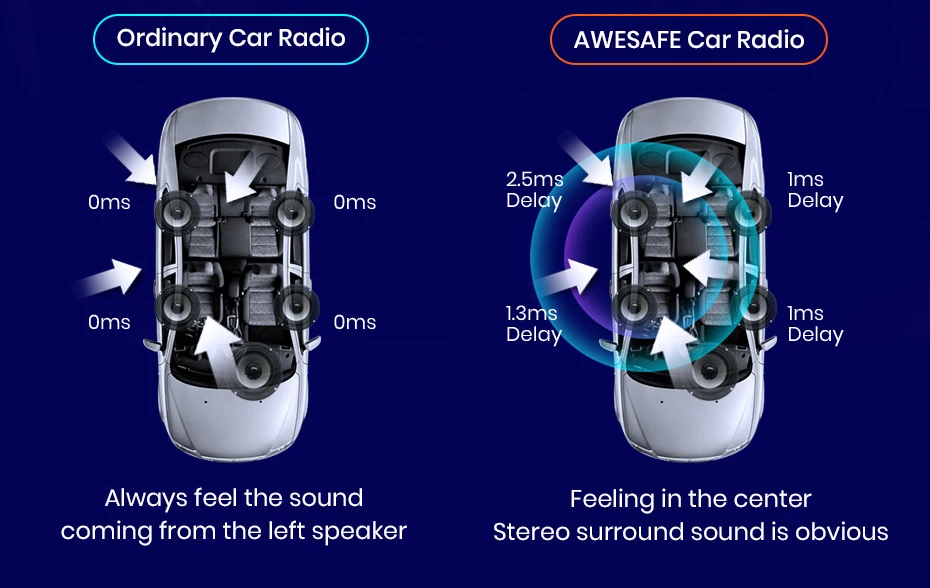 Ordinary Car Radio

0ms

0ms

0ms

0ms

Always feel the sound coming from the left speaker

AWESAFE Car Radio

2.5ms Delay

1ms Delay

1.3ms Delay

1ms Delay

Feeling in the center
Stereo surround sound is obvious