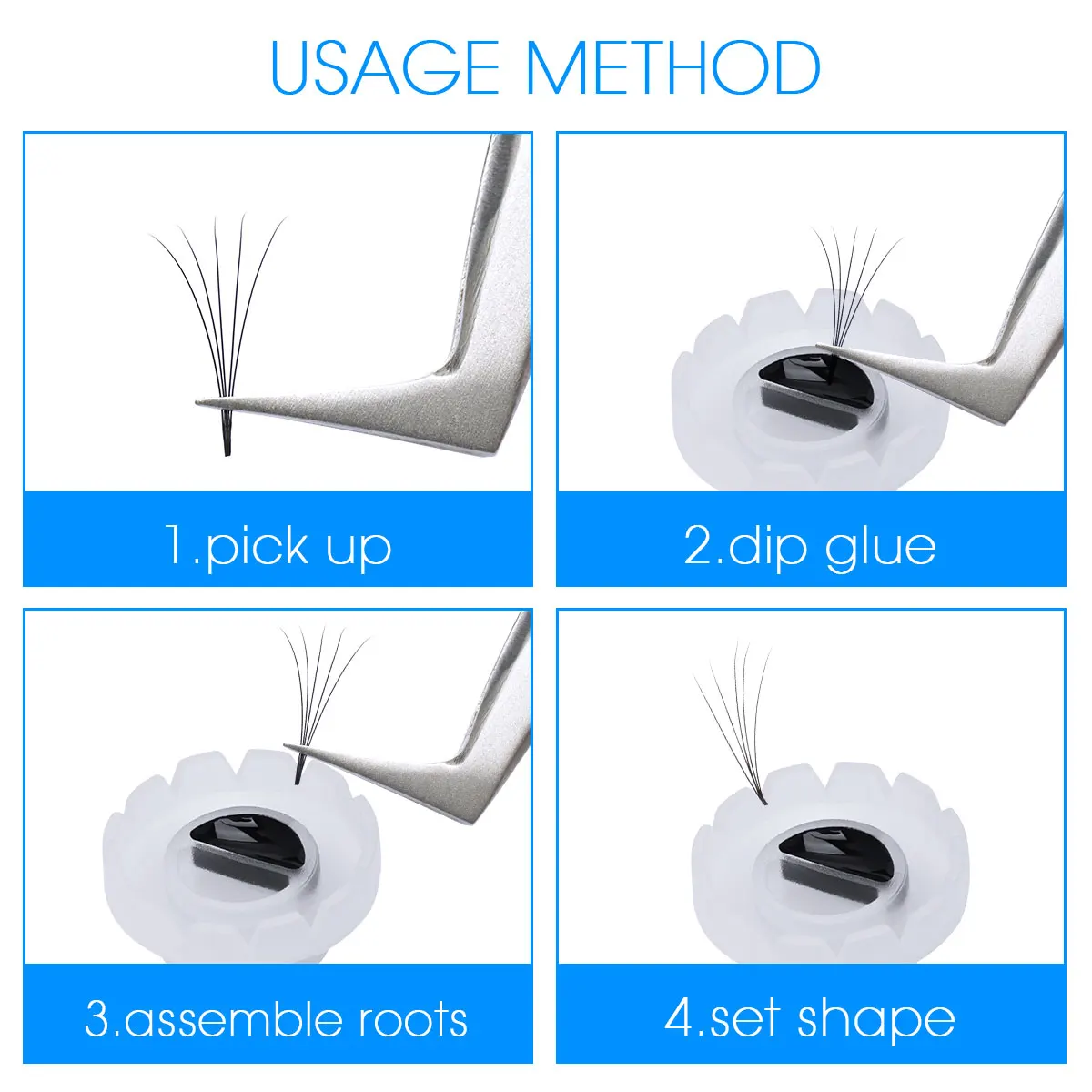 USAGE METHOD

1.pick up

2.dip glue

3.assemble roots

4.set shape