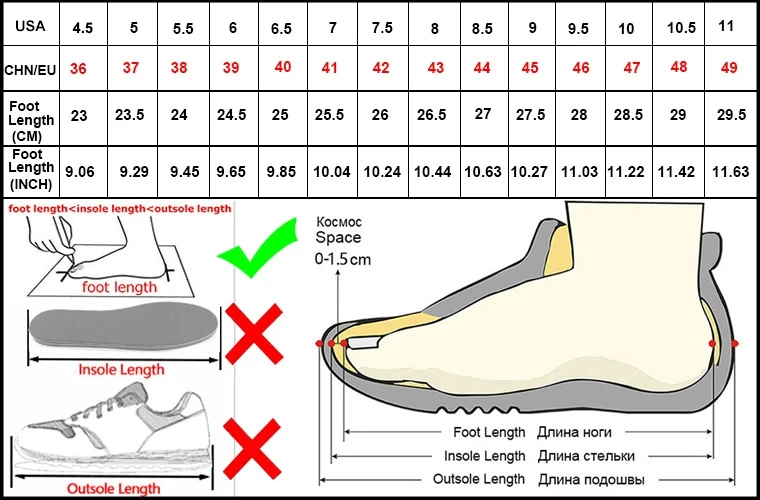 | USA | 4.5 | 5 | 5.5 | 6 | 6.5 | 7 | 7.5 | 8 | 8.5 | 9 | 9.5 | 10 | 10.5 | 11 |
|---|---|---|---|---|---|---|---|---|---|---|---|---|---|---|
| CHN/EU | 36 | 37 | 38 | 39 | 40 | 41 | 42 | 43 | 44 | 45 | 46 | 47 | 48 | 49 |
| Foot Length (CM) | 23 | 23.5 | 24 | 24.5 | 25 | 25.5 | 26 | 26.5 | 27 | 27.5 | 28 | 28.5 | 29 | 29.5 |
| Foot Length (INCH) | 9.06 | 9.29 | 9.45 | 9.65 | 9.85 | 10.04 | 10.24 | 10.44 | 10.63 | 10.27 | 11.03 | 11.22 | 11.42 | 11.63 |

foot length<insole length<outsole length

foot length

Insole Length

Outsole Length

Космос
Space
0-1.5 cm

Foot Length Длина ноги
Insole Length Длина стельки
Outsole Length Длина подошвы