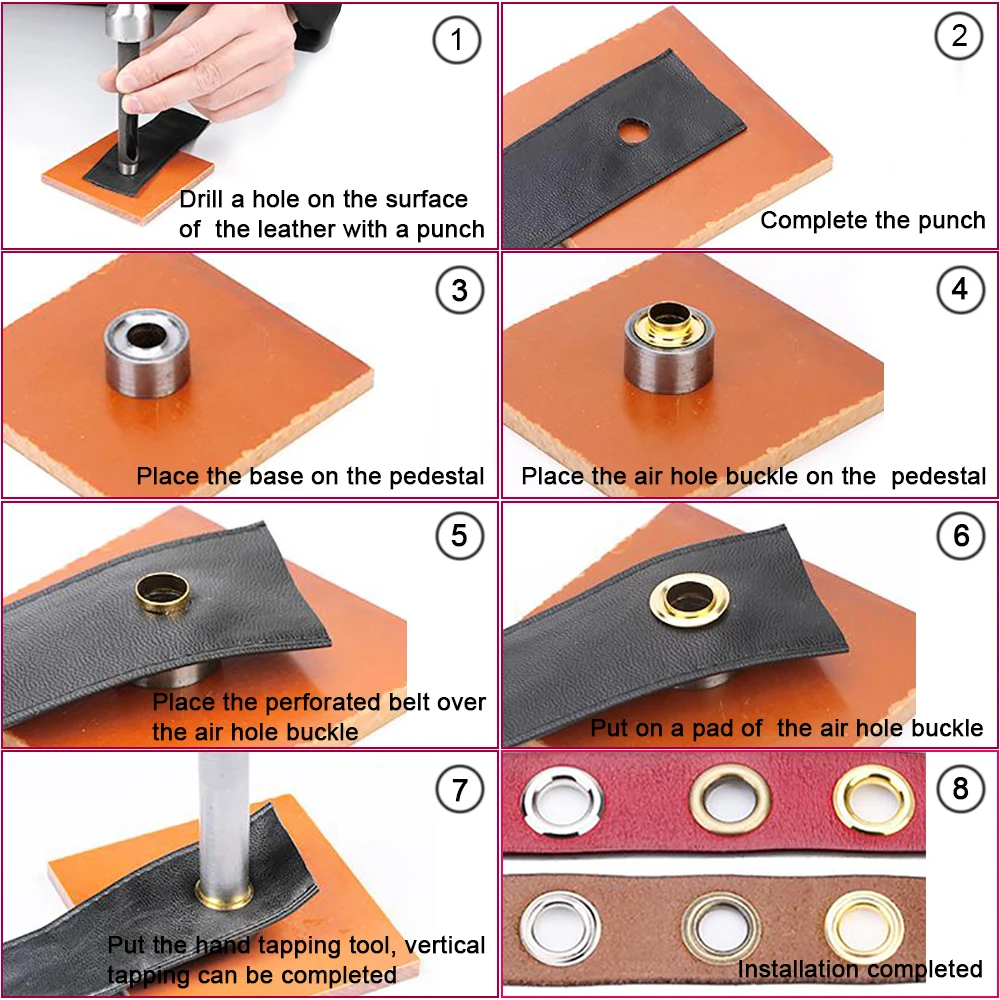 1
Drill a hole on the surface of the leather with a punch

2
Complete the punch

3
Place the base on the pedestal

4
Place the air hole buckle on the pedestal

5
Place the perforated belt over the air hole buckle

6
Put on a pad of the air hole buckle

7
Put the hand tapping tool, vertical tapping can be completed

8
Installation completed