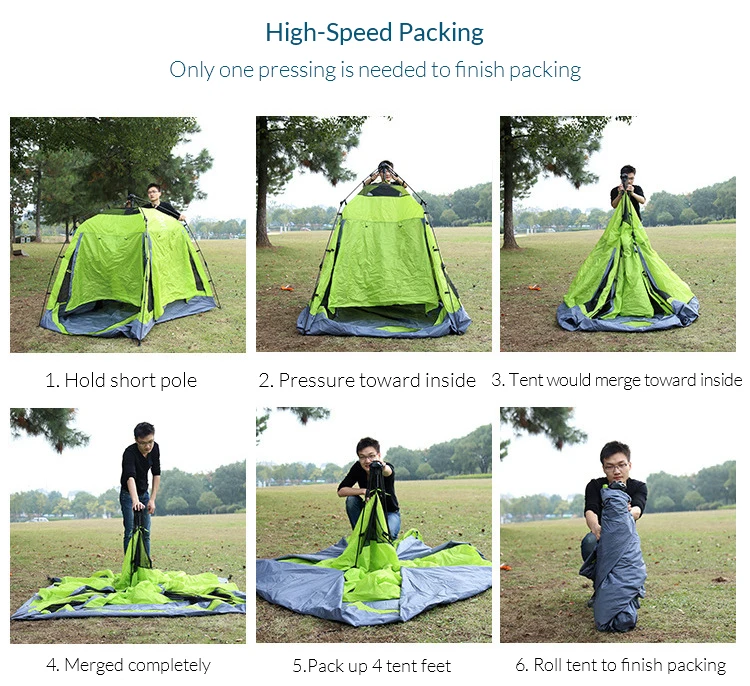 High-Speed Packing

Only one pressing is needed to finish packing

1. Hold short pole

2. Pressure toward inside

3. Tent would merge toward inside

4. Merged completely

5.Pack up 4 tent feet

6. Roll tent to finish packing