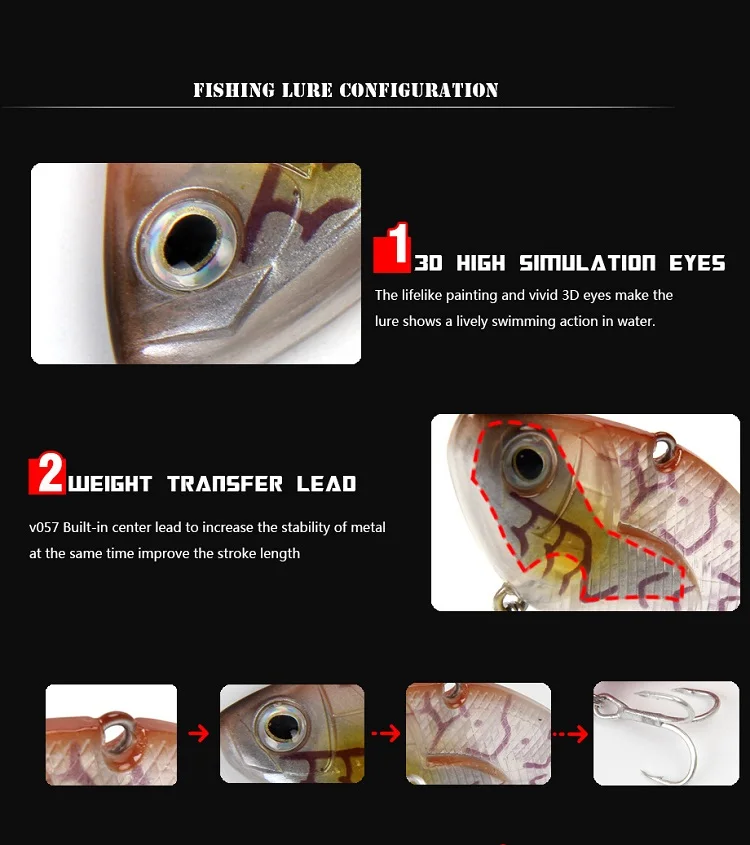 FISHING LURE CONFIGURATION

1 3D HIGH SIMULATION EYES

The lifelike painting and vivid 3D eyes make the lure shows a lively swimming action in water.

2 WEIGHT TRANSFER LEAD

v057 Built-in center lead to increase the stability of metal at the same time improve the stroke length