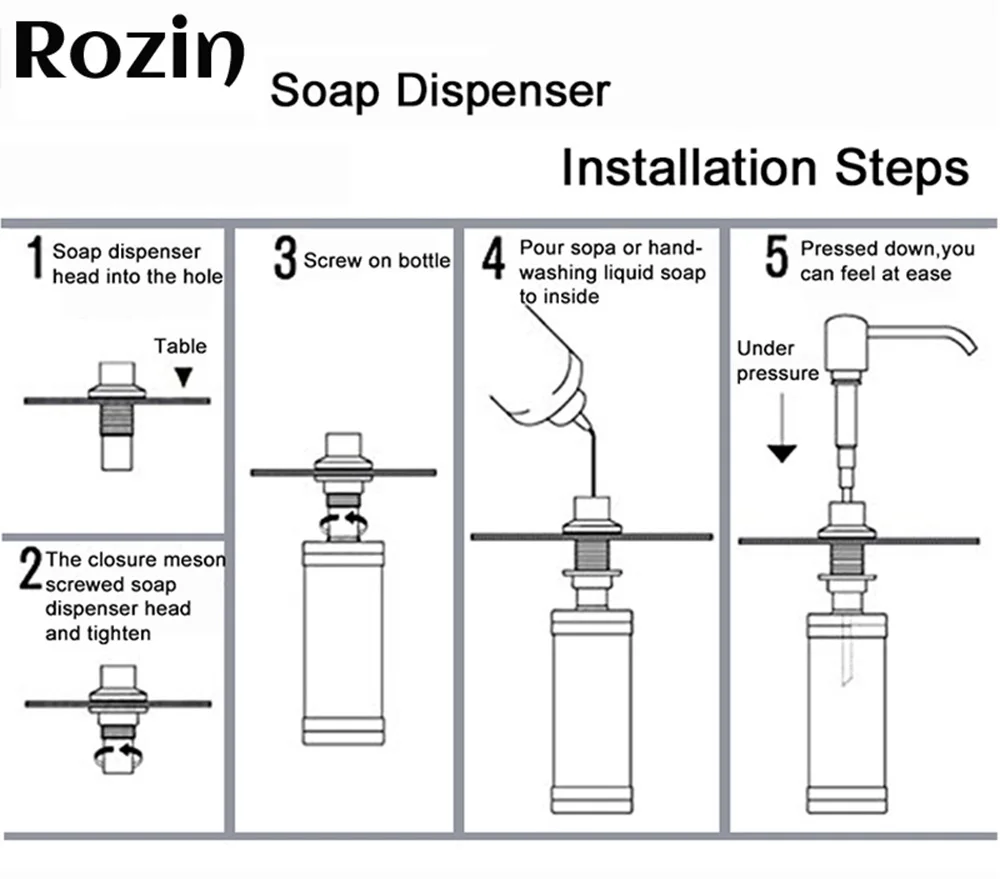 Rozin

Soap Dispenser

Installation Steps

1 Soap dispenser head into the hole

Table

2 The closure meson screwed soap dispenser head and tighten

3 Screw on bottle

4 Pour sopa or hand-washing liquid soap to inside

5 Pressed down,you can feel at ease

Under pressure