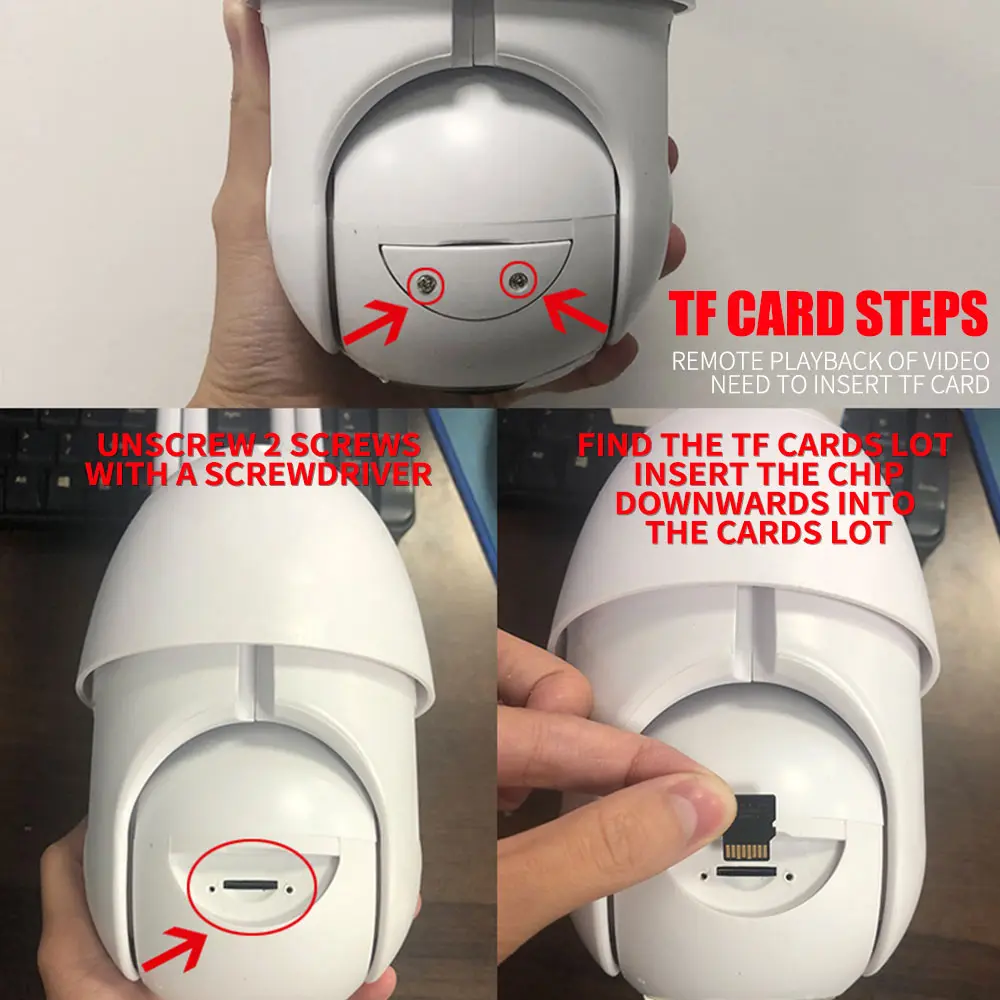 TF CARD STEPS

REMOTE PLAYBACK OF VIDEO NEED TO INSERT TF CARD

UNSCREW 2 SCREWS WITH A SCREWDRIVER

FIND THE TF CARDS LOT INSERT THE CHIP DOWNWARDS INTO THE CARDS LOT