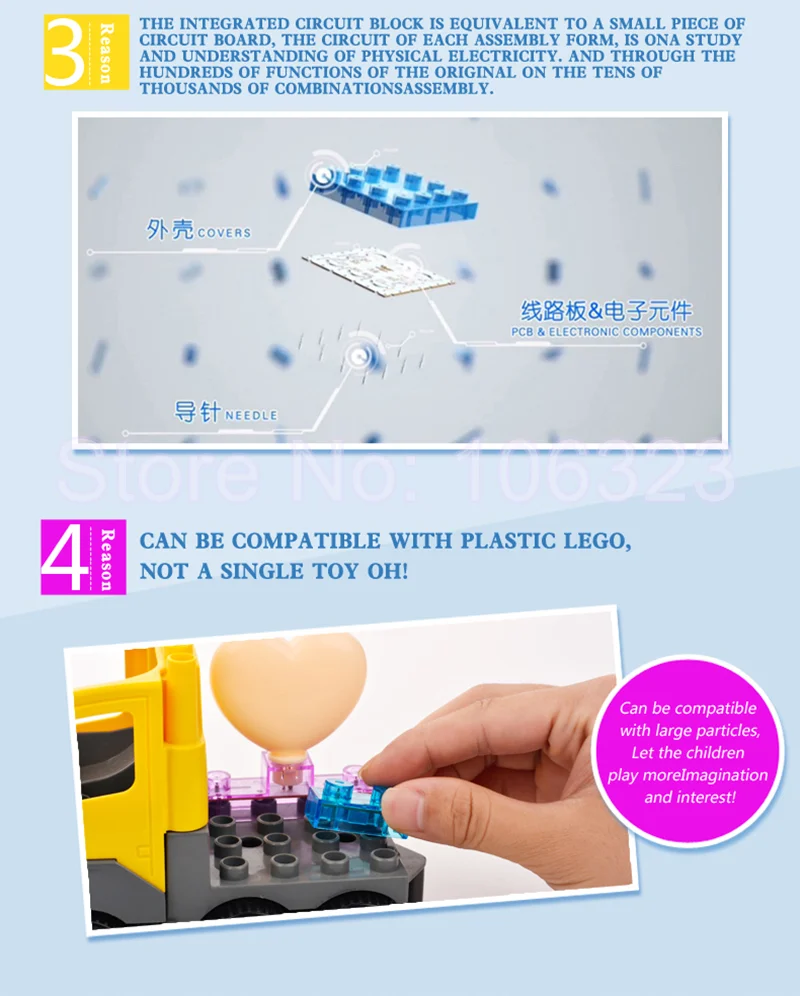 3 Reason

THE INTEGRATED CIRCUIT BLOCK IS EQUIVALENT TO A SMALL PIECE OF CIRCUIT BOARD, THE CIRCUIT OF EACH ASSEMBLY FORM, IS ONA STUDY AND UNDERSTANDING OF PHYSICAL ELECTRICITY. AND THROUGH THE HUNDREDS OF FUNCTIONS OF THE ORIGINAL ON THE TENS OF THOUSANDS OF COMBINATIONSASSEMBLY.

外壳 COVERS

线路板&电子元件
PCB & ELECTRONIC COMPONENTS

导针 NEEDLE

Store No: 106323

4 Reason

CAN BE COMPATIBLE WITH PLASTIC LEGO, NOT A SINGLE TOY OH!

Can be compatible with large particles, Let the children play moreImagination and interest!