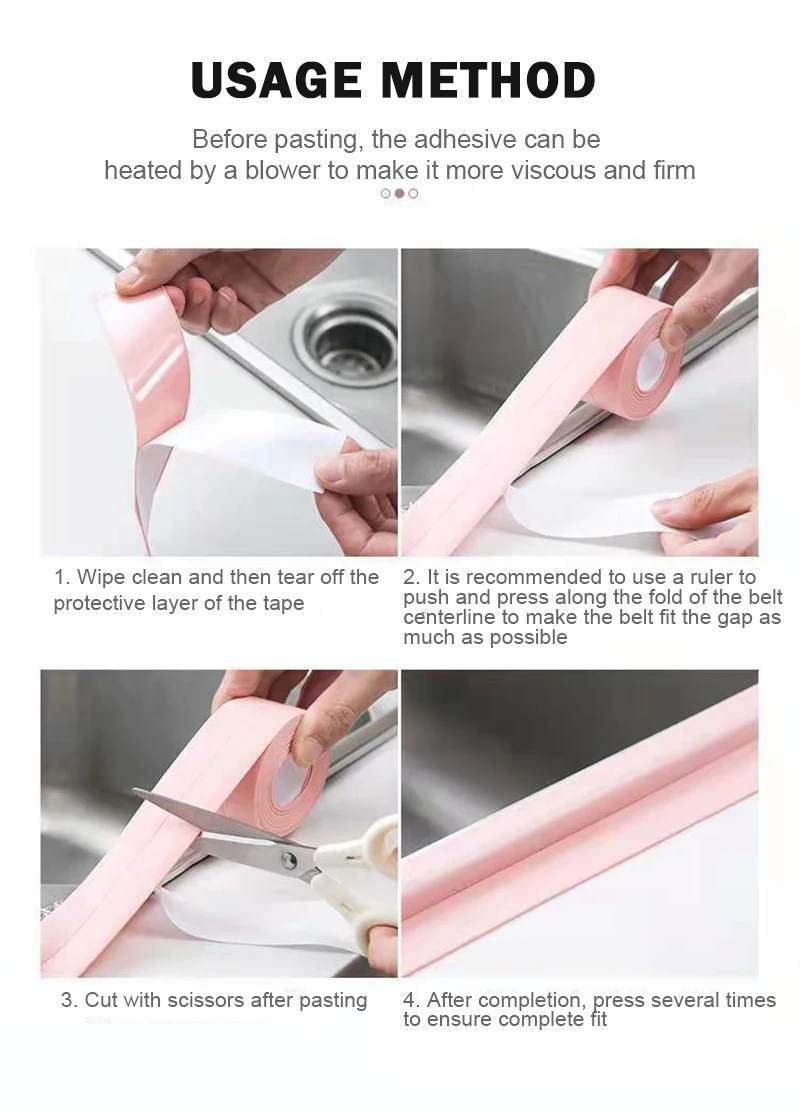 USAGE METHOD

Before pasting, the adhesive can be heated by a blower to make it more viscous and firm

1. Wipe clean and then tear off the protective layer of the tape

2. It is recommended to use a ruler to push and press along the fold of the belt centerline to make the belt fit the gap as much as possible

3. Cut with scissors after pasting

4. After completion, press several times to ensure complete fit