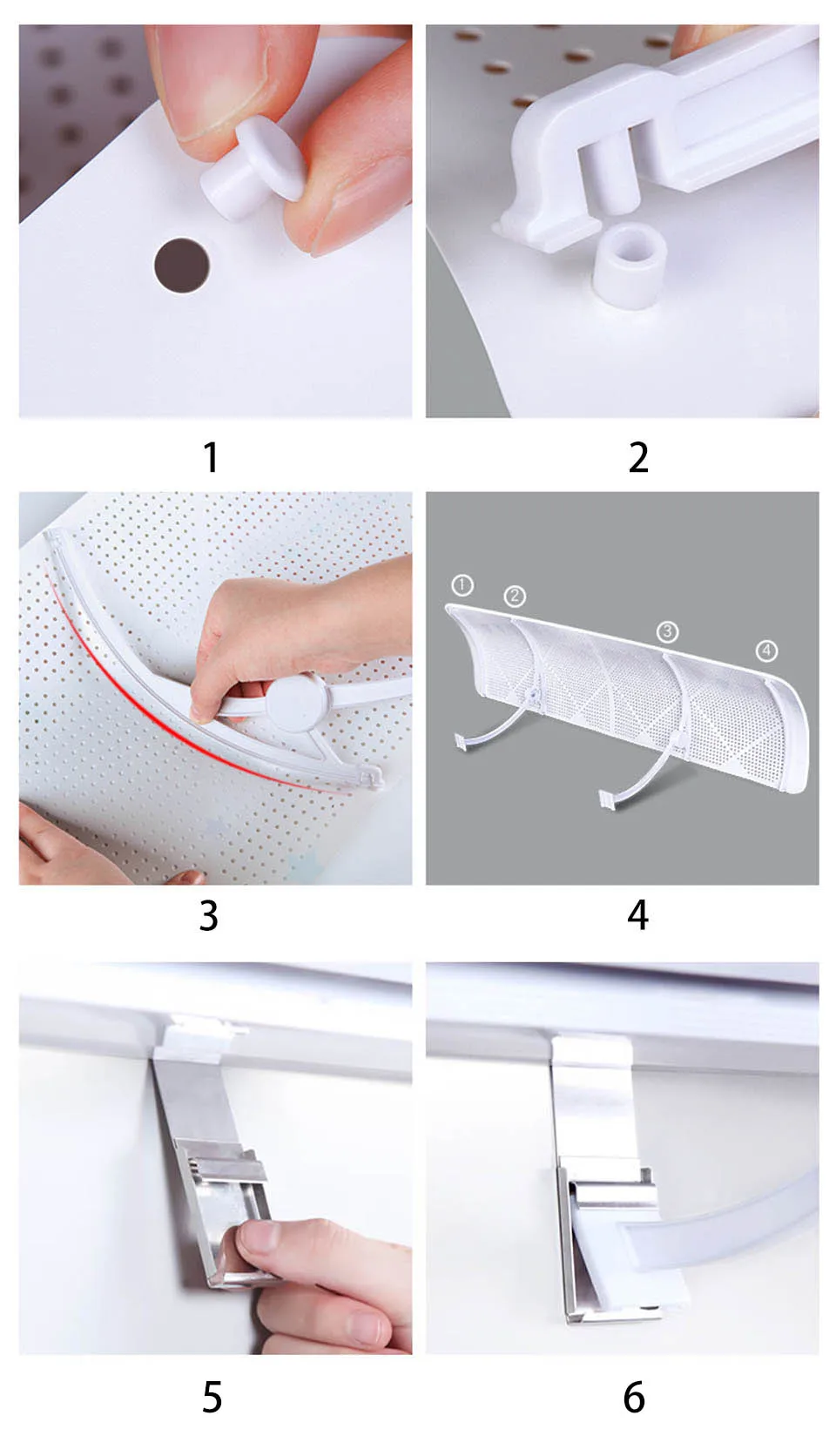 1

2

3

①
②
③
④

4

5

6