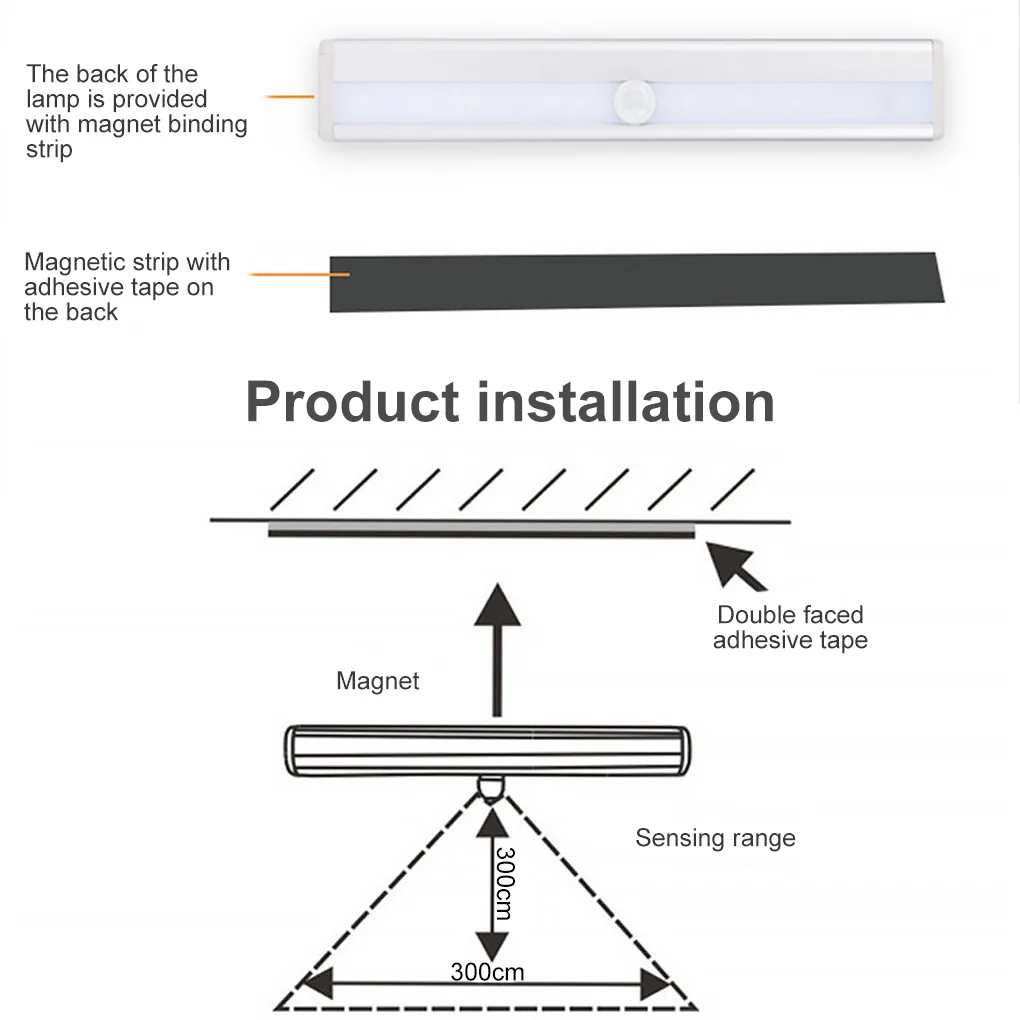 The back of the lamp is provided with magnet binding strip

Magnetic strip with adhesive tape on the back

Product installation

Double faced adhesive tape

Magnet

Sensing range

300cm

300cm