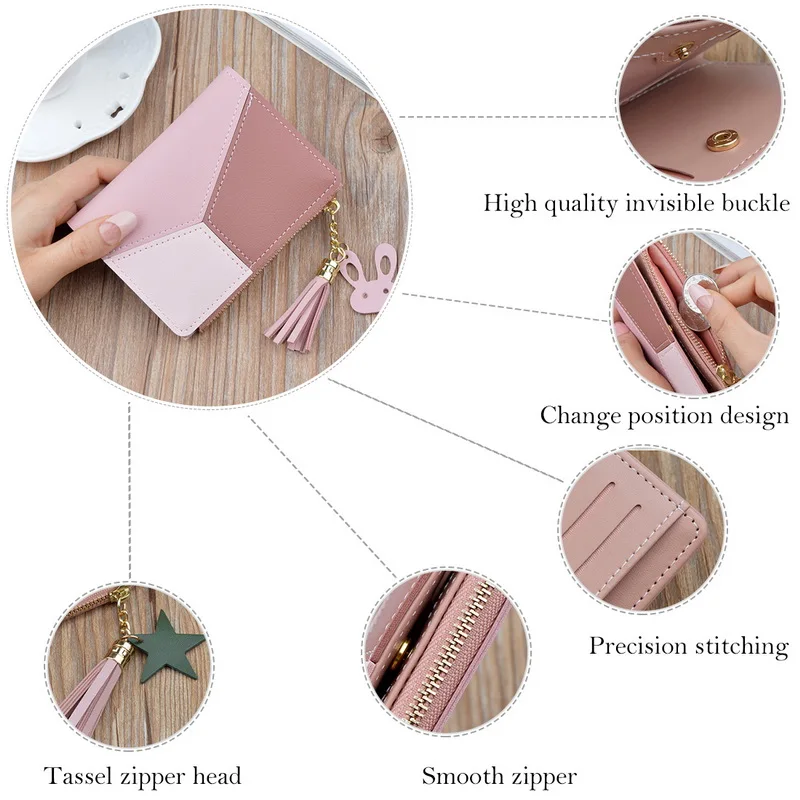 High quality invisible buckle

Change position design

Precision stitching

Tassel zipper head

Smooth zipper