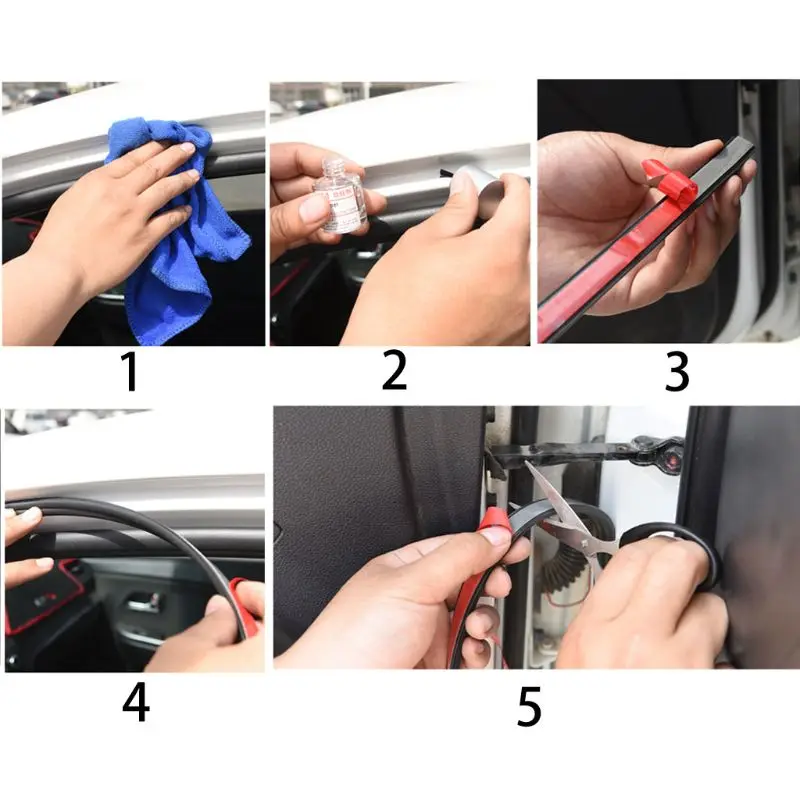 1

2

3

4

5