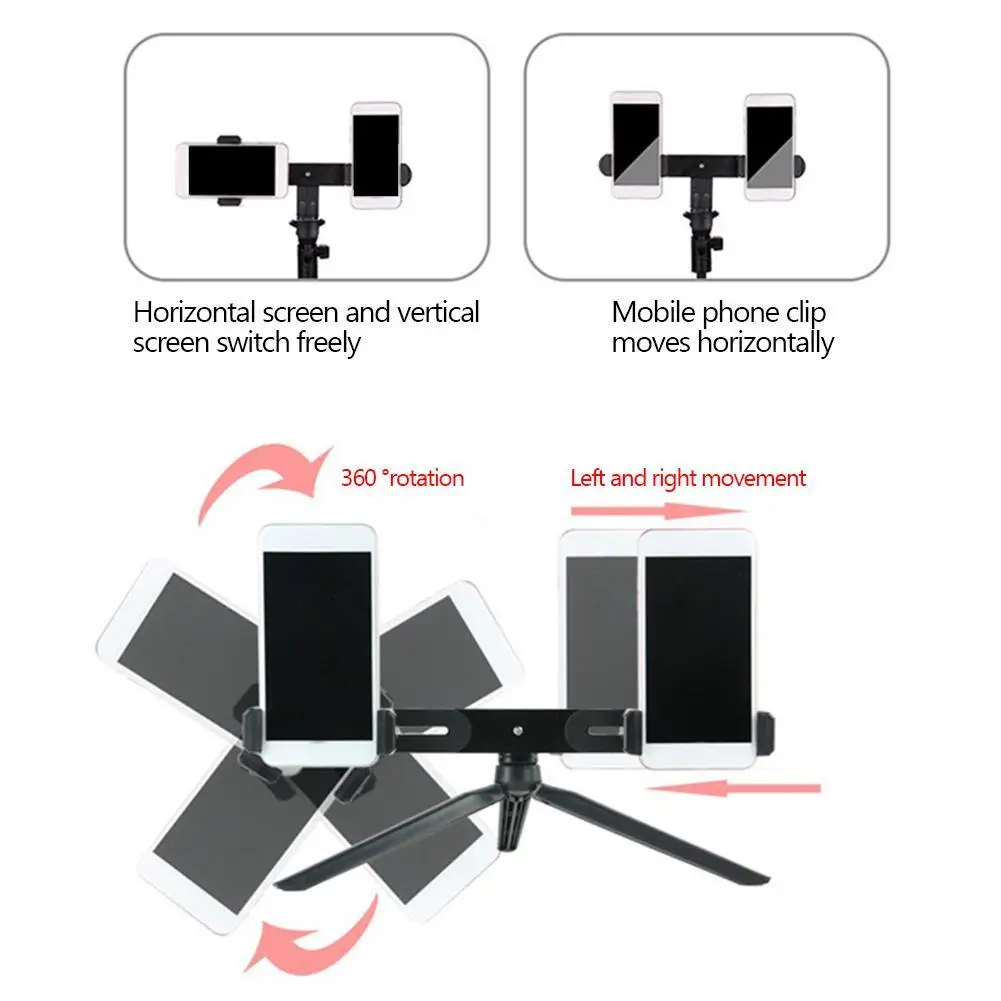 Horizontal screen and vertical screen switch freely

Mobile phone clip moves horizontally

360 °rotation

Left and right movement