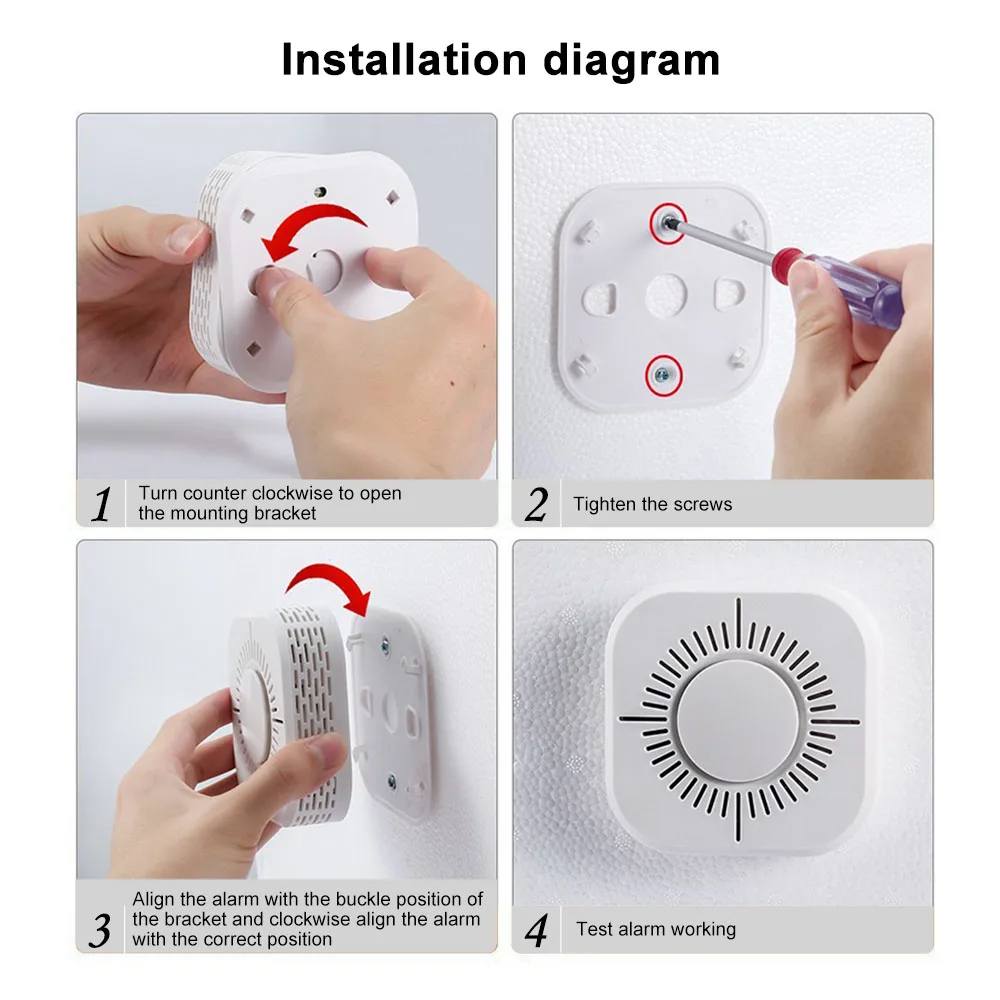 Installation diagram

1 Turn counter clockwise to open the mounting bracket

2 Tighten the screws

3 Align the alarm with the buckle position of the bracket and clockwise align the alarm with the correct position

4 Test alarm working