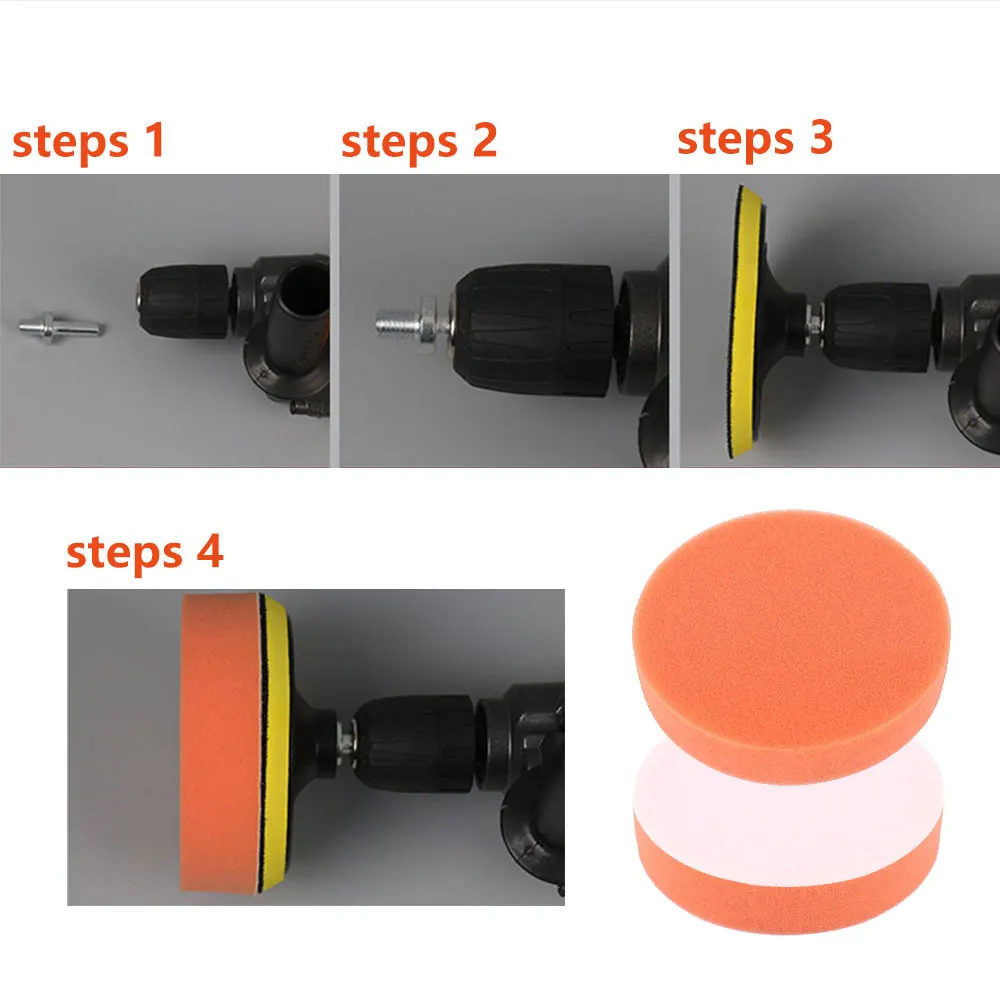 steps 1

steps 2

steps 3

steps 4