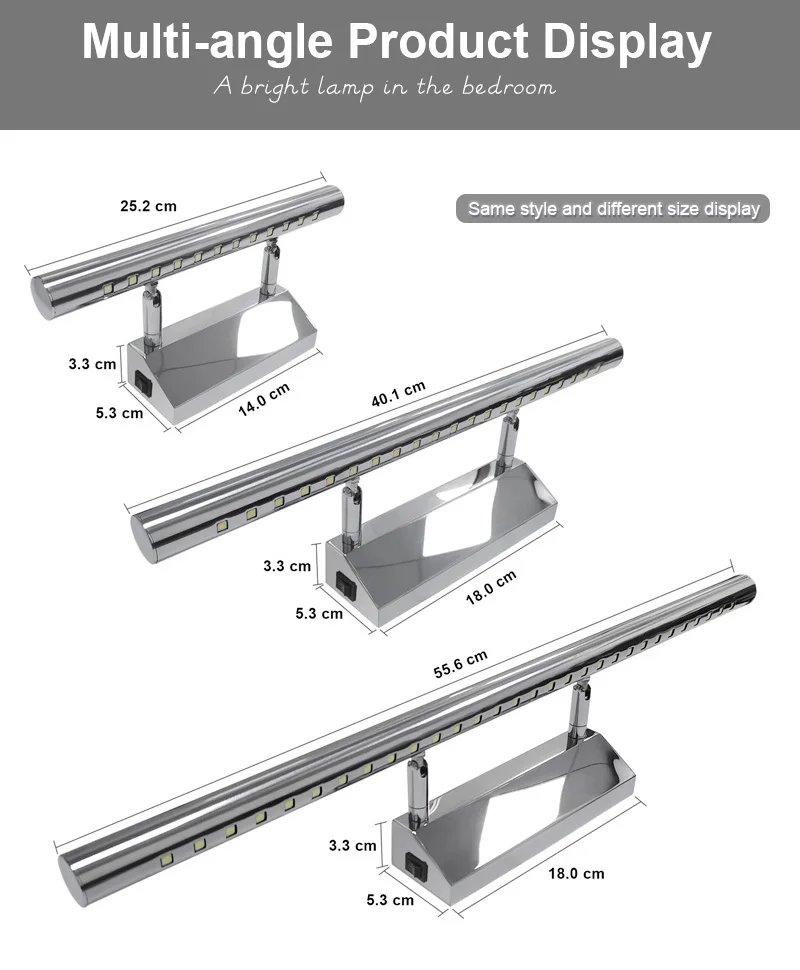 Multi-angle Product Display
A bright lamp in the bedroom

Same style and different size display

25.2 cm
3.3 cm
5.3 cm
14.0 cm

40.1 cm
3.3 cm
5.3 cm
18.0 cm

55.6 cm
3.3 cm
5.3 cm
18.0 cm