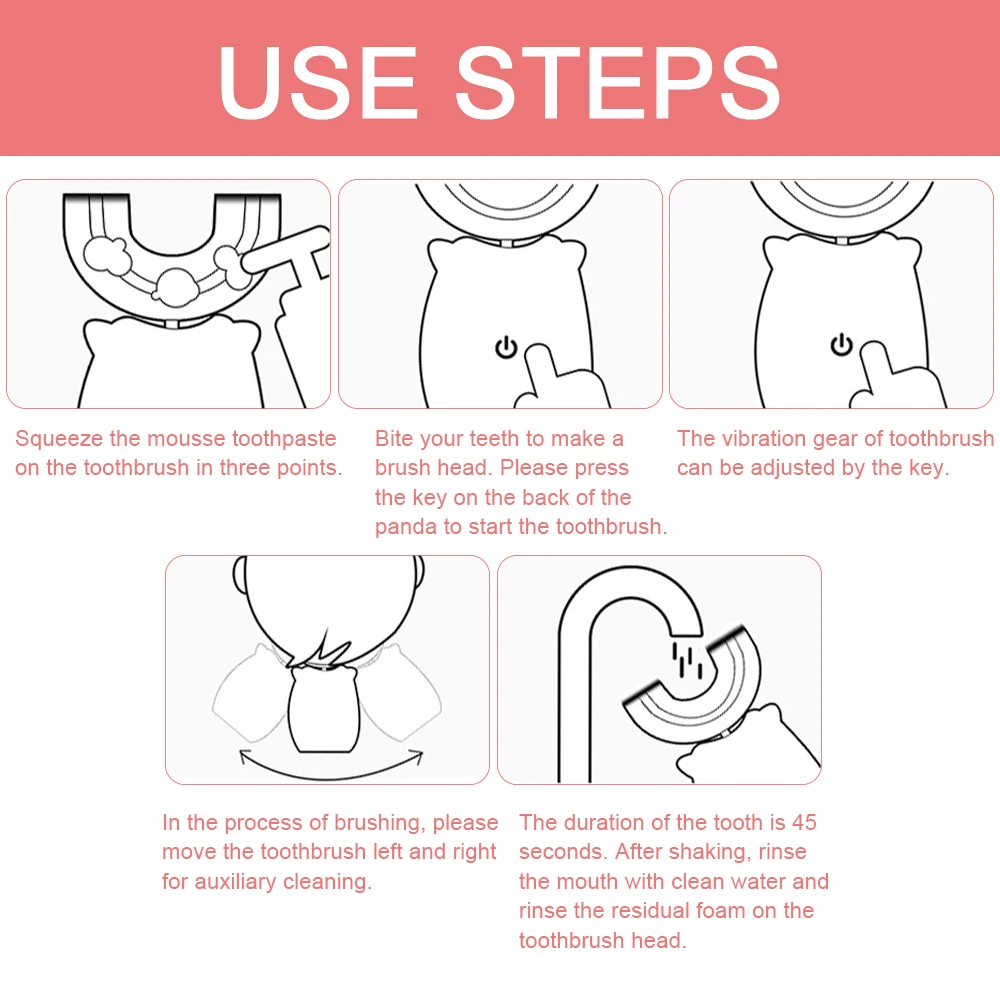 USE STEPS

Squeeze the mousse toothpaste on the toothbrush in three points.

Bite your teeth to make a brush head. Please press the key on the back of the panda to start the toothbrush.

The vibration gear of toothbrush can be adjusted by the key.

In the process of brushing, please move the toothbrush left and right for auxiliary cleaning.

The duration of the tooth is 45 seconds. After shaking, rinse the mouth with clean water and rinse the residual foam on the toothbrush head.