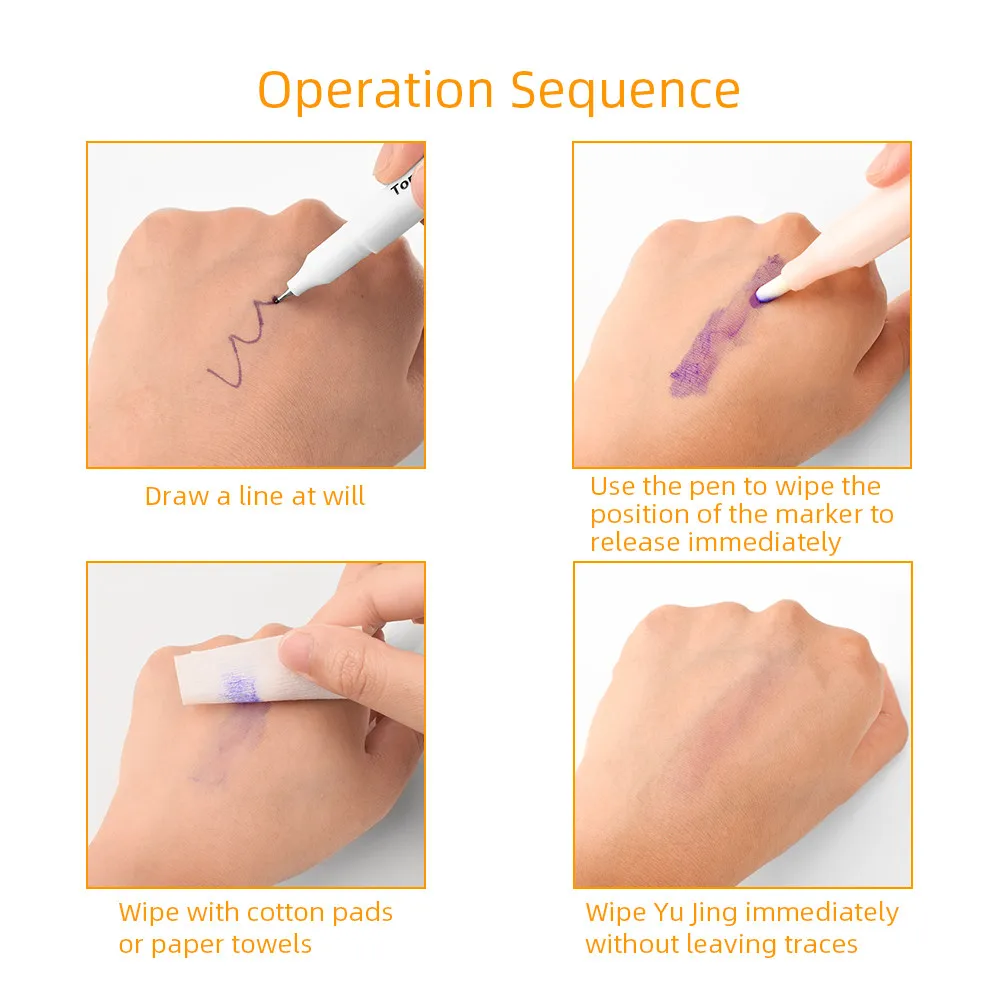 Operation Sequence

To

Draw a line at will

Use the pen to wipe the position of the marker to release immediately

Wipe with cotton pads or paper towels

Wipe Yu Jing immediately without leaving traces