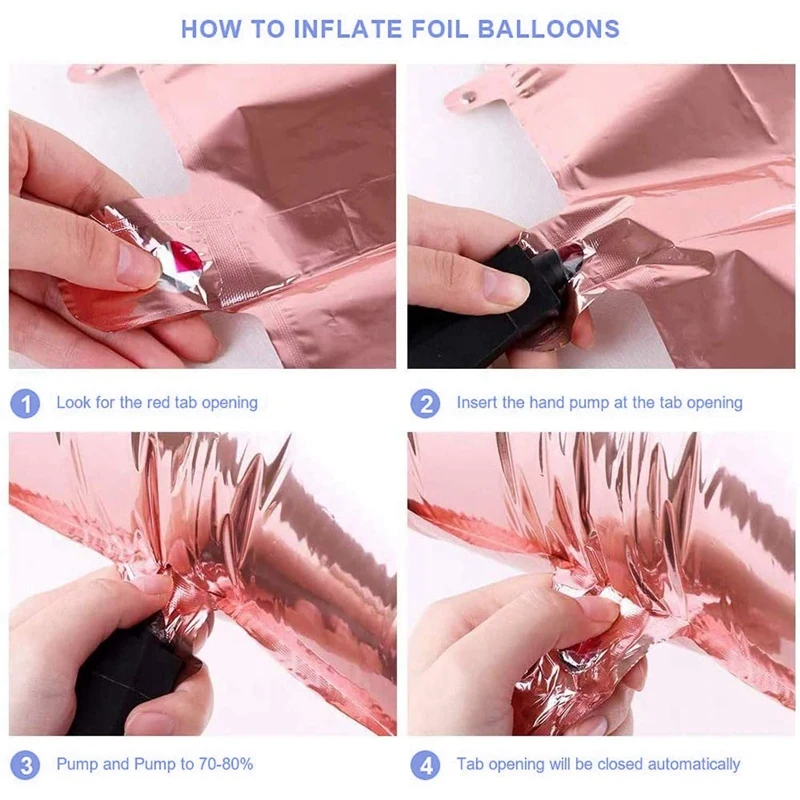 HOW TO INFLATE FOIL BALLOONS

1 Look for the red tab opening

2 Insert the hand pump at the tab opening

3 Pump and Pump to 70-80%

4 Tab opening will be closed automatically