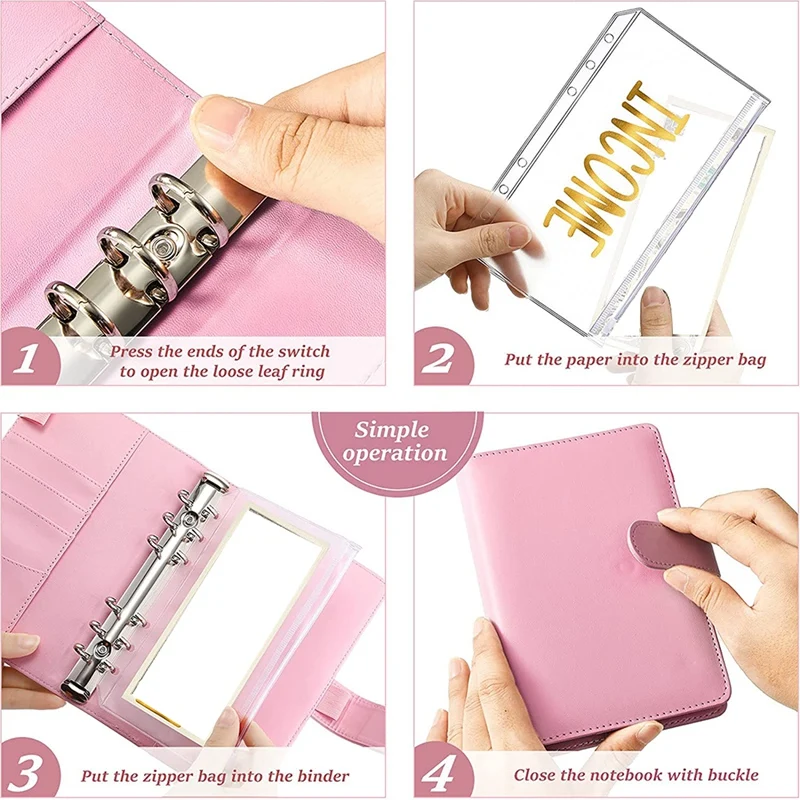 1
Press the ends of the switch to open the loose leaf ring

INCOME

2
Put the paper into the zipper bag

Simple operation

3
Put the zipper bag into the binder

4
Close the notebook with buckle