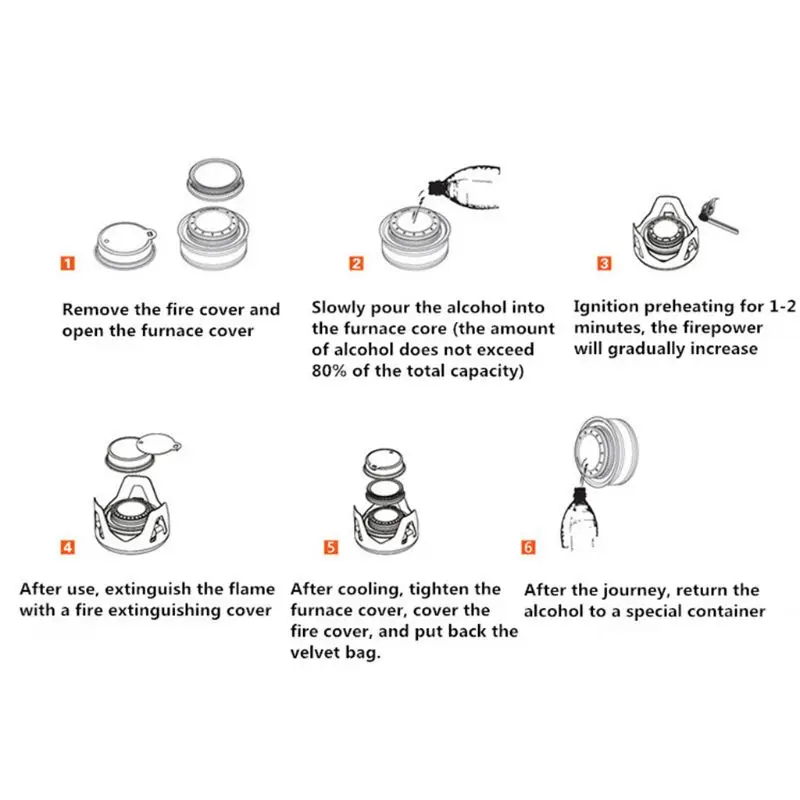 1

Remove the fire cover and open the furnace cover

2

Slowly pour the alcohol into the furnace core (the amount of alcohol does not exceed 80% of the total capacity)

3

Ignition preheating for 1-2 minutes, the firepower will gradually increase

4

After use, extinguish the flame with a fire extinguishing cover

5

After cooling, tighten the furnace cover, cover the fire cover, and put back the velvet bag.

6

After the journey, return the alcohol to a special container