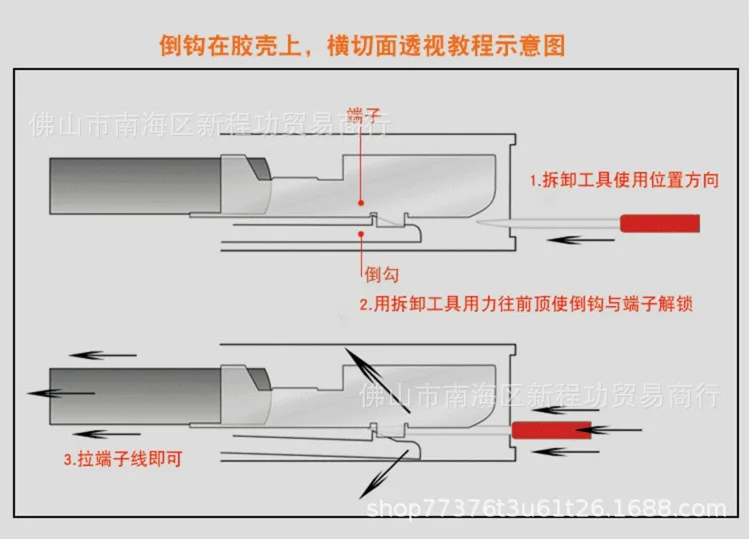 倒钩在胶壳上，横切面透视教程示意图

佛山市南海区新程功贸易商行

端子

1.拆卸工具使用位置方向

倒勾

2.用拆卸工具用力往前顶使倒钩与端子解锁

佛山市南海区新程功贸易商行

3.拉端子线即可

shop77376t3u61t26.1688.com