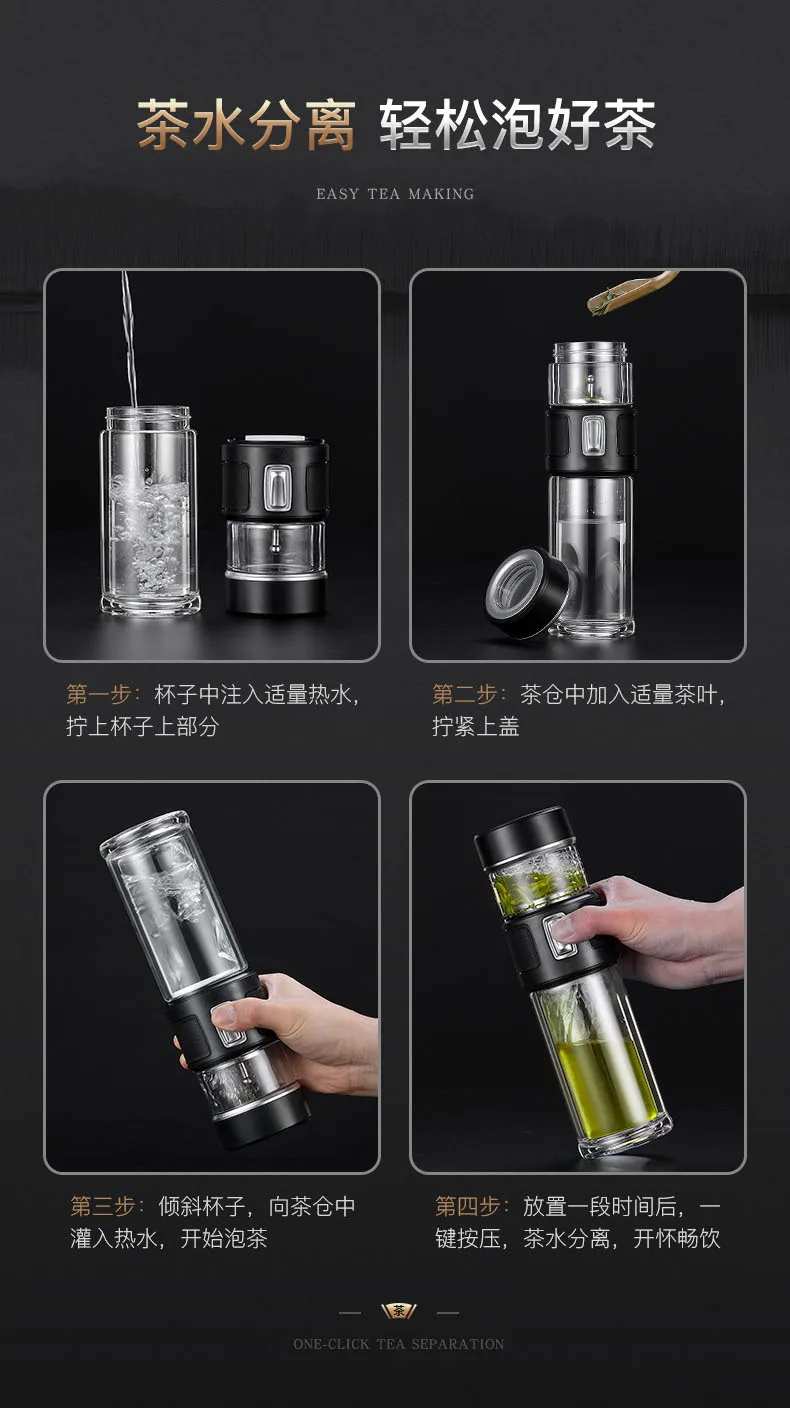 茶水分离 轻松泡好茶

EASY TEA MAKING

第一步：杯子中注入适量热水，拧上杯子上部分

第二步：茶仓中加入适量茶叶，拧紧上盖

第三步：倾斜杯子，向茶仓中灌入热水，开始泡茶

第四步：放置一段时间后，一键按压，茶水分离，开怀畅饮

茶

ONE-CLICK TEA SEPARATION