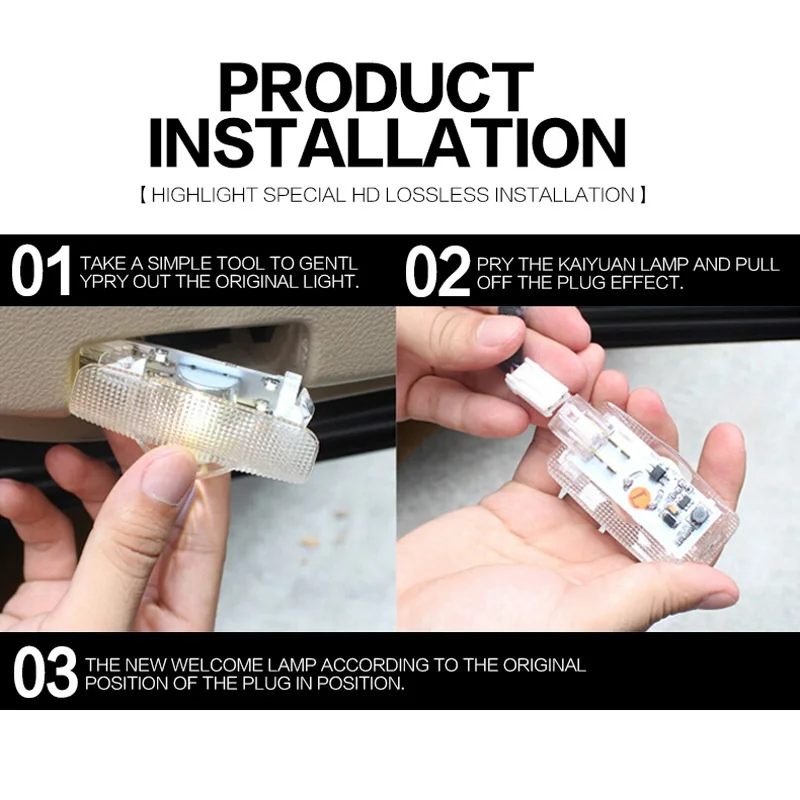 PRODUCT INSTALLATION

【 HIGHLIGHT SPECIAL HD LOSSLESS INSTALLATION 】

01 TAKE A SIMPLE TOOL TO GENTL YPRY OUT THE ORIGINAL LIGHT.

02 PRY THE KAIYUAN LAMP AND PULL OFF THE PLUG EFFECT.

03 THE NEW WELCOME LAMP ACCORDING TO THE ORIGINAL POSITION OF THE PLUG IN POSITION.