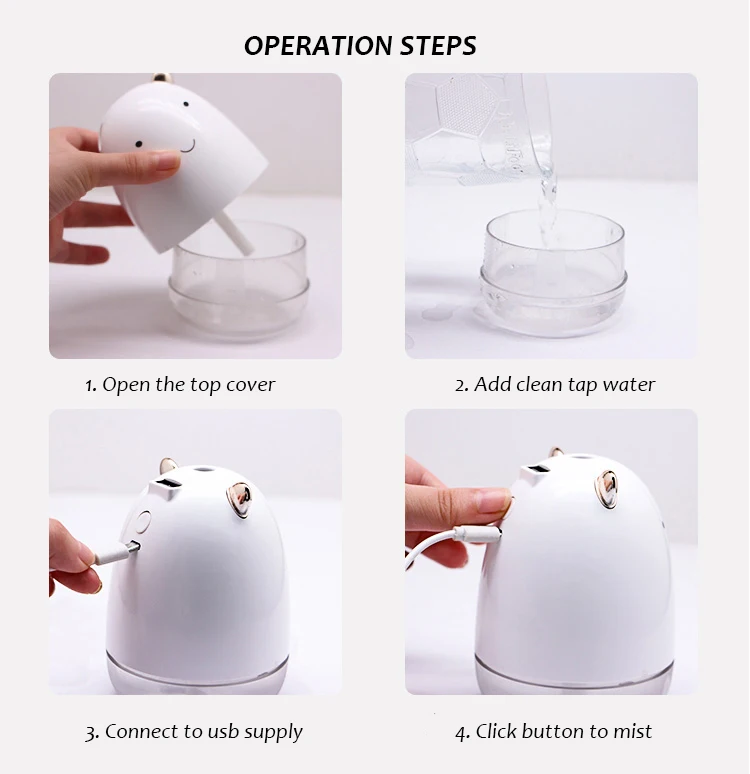 OPERATION STEPS

1. Open the top cover

2. Add clean tap water

3. Connect to usb supply

4. Click button to mist