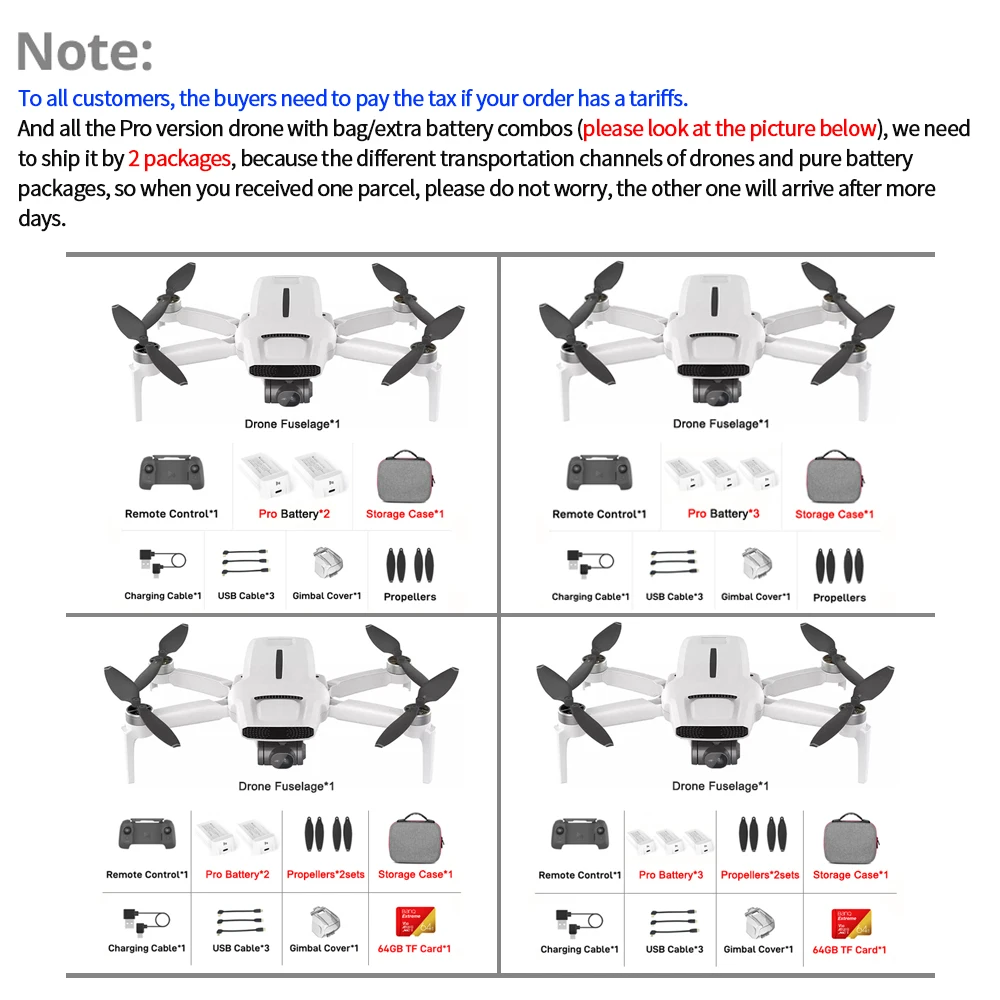 Note:

To all customers, the buyers need to pay the tax if your order has a tariffs.

And all the Pro version drone with bag/extra battery combos (please look at the picture below), we need to ship it by 2 packages, because the different transportation channels of drones and pure battery packages, so when you received one parcel, please do not worry, the other one will arrive after more days.

Drone Fuselage*1

Remote Control*1
Pro Battery*2
Storage Case*1

Charging Cable*1
USB Cable*3
Gimbal Cover*1
Propellers

Drone Fuselage*1

Remote Control*1
Pro Battery*3
Storage Case*1

Charging Cable*1
USB Cable*3
Gimbal Cover*1
Propellers

Drone Fuselage*1

Remote Control*1
Pro Battery*2
Propellers*2sets
Storage Case*1

Charging Cable*1
USB Cable*3
Gimbal Cover*1
64GB TF Card*1

Drone Fuselage*1

Remote Control*1
Pro Battery*3
Propellers*2sets
Storage Case*1

Charging Cable*1
USB Cable*3
Gimbal Cover*1
64GB TF Card*1