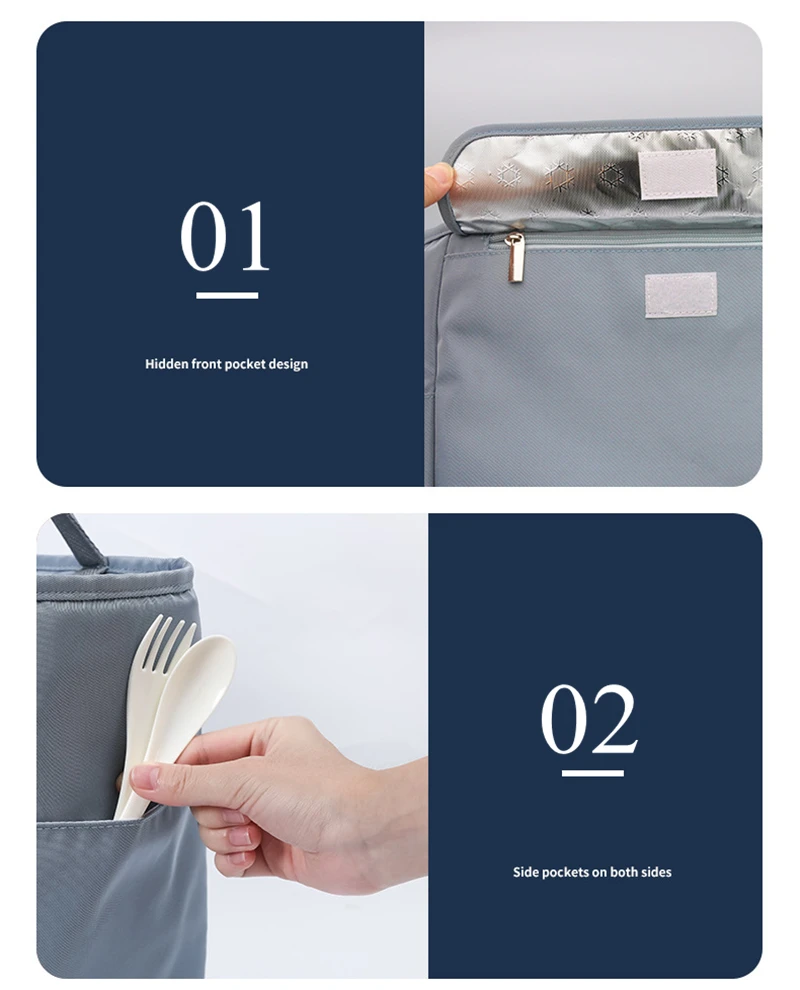 01

Hidden front pocket design

02

Side pockets on both sides