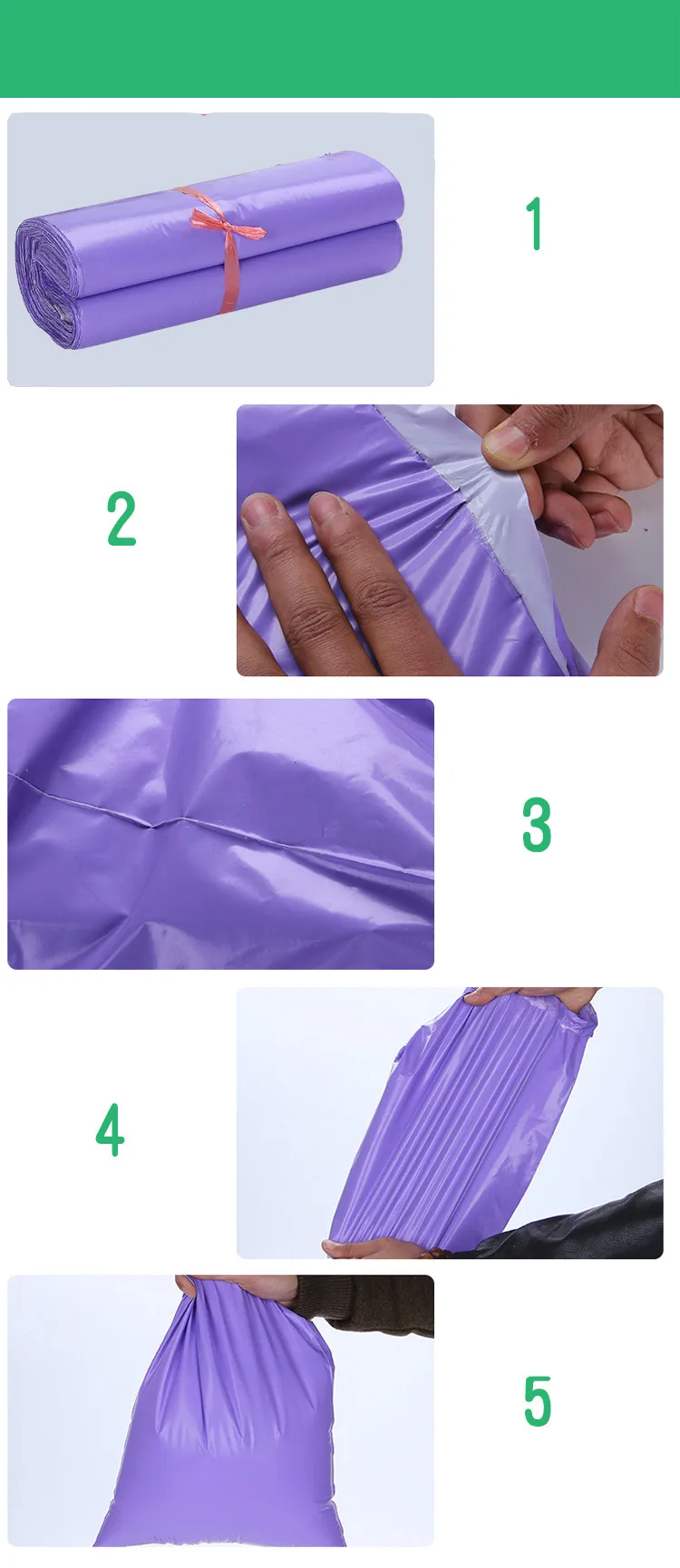 1

2

3

4

5