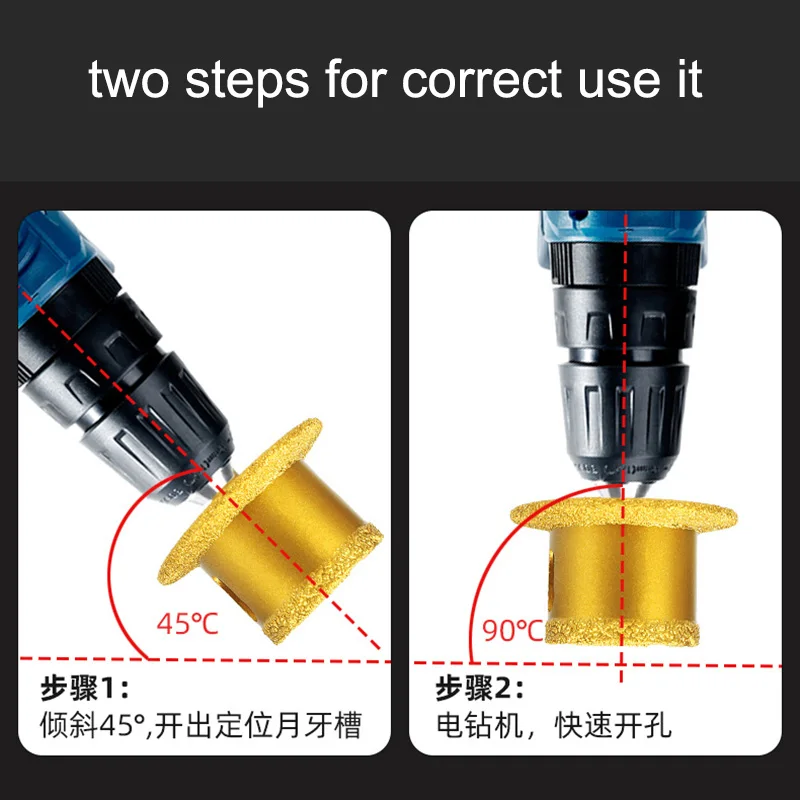 two steps for correct use it

45℃

步骤1:
倾斜45°,开出定位月牙槽

90℃

步骤2:
电钻机，快速开孔